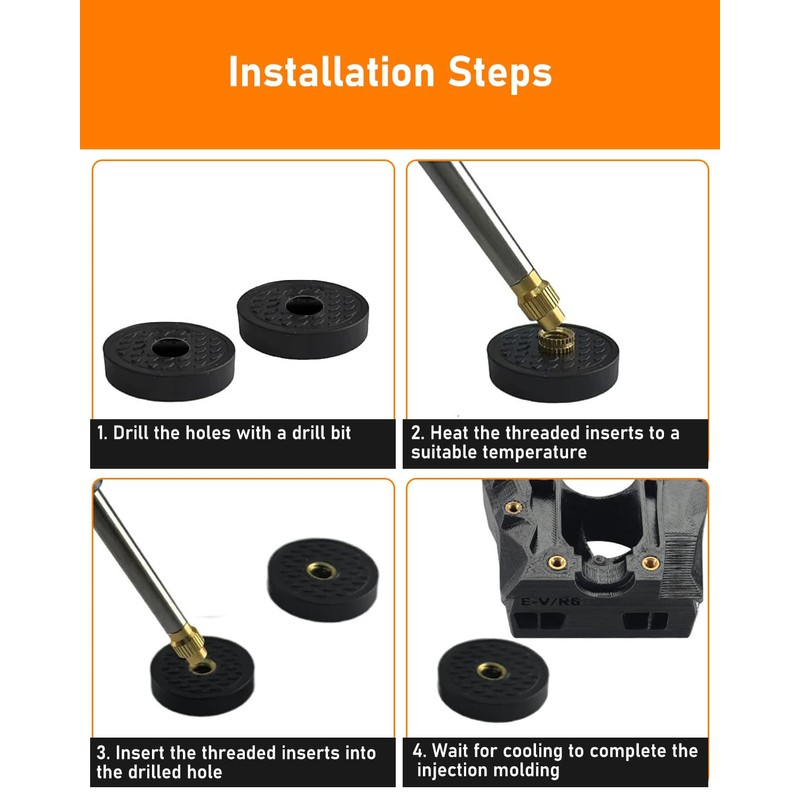 Installation Steps

1. Drill the holes with a drill bit

2. Heat the threaded inserts to a suitable temperature

3. Insert the threaded inserts into the drilled hole

E-V/R6

4. Wait for cooling to complete the injection molding