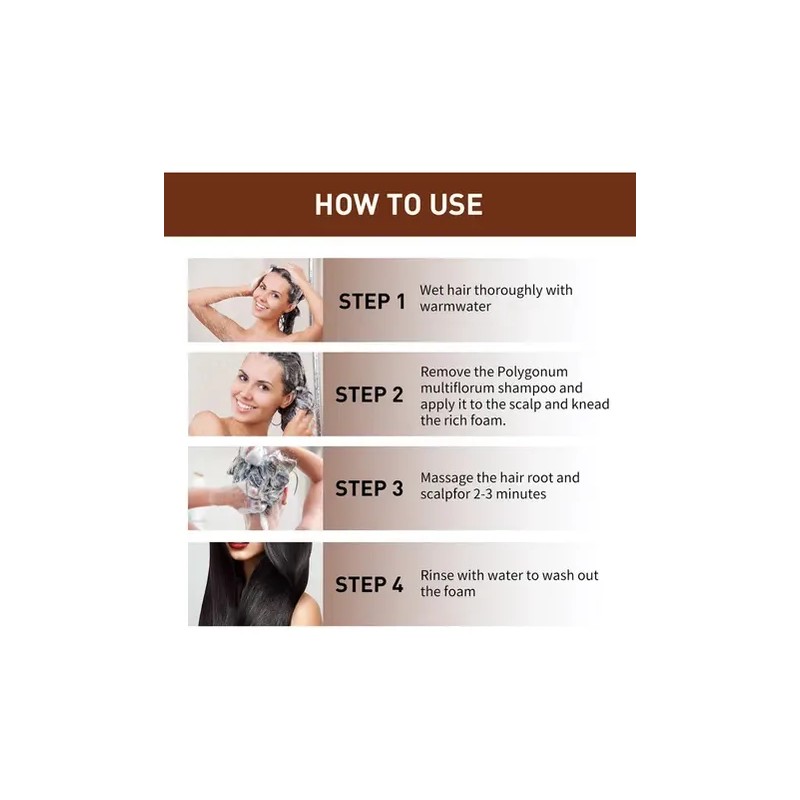 HOW TO USE

STEP 1 Wet hair thoroughly with warmwater

STEP 2 Remove the Polygonum multiflorum shampoo and apply it to the scalp and knead the rich foam.

STEP 3 Massage the hair root and scalpfor 2-3 minutes

STEP 4 Rinse with water to wash out the foam