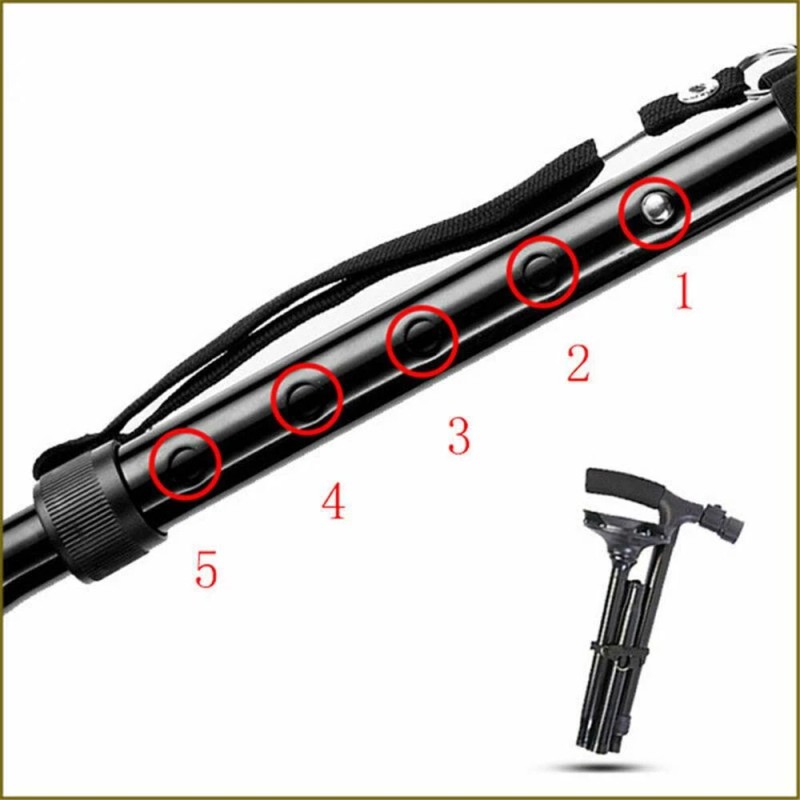 1
2
3
4
5