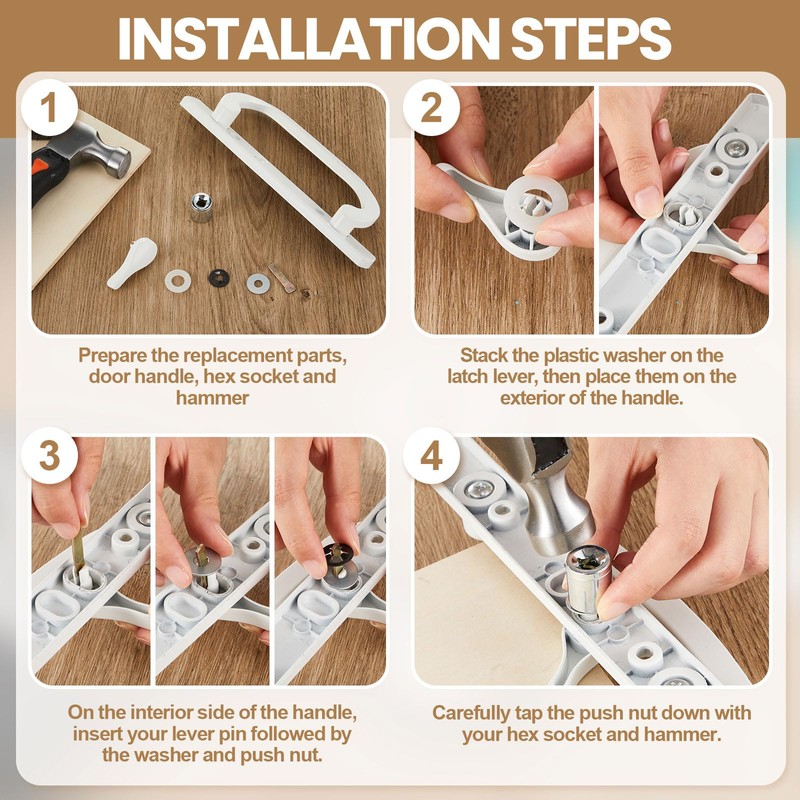 INSTALLATION STEPS

1

Prepare the replacement parts, door handle, hex socket and hammer

2

Stack the plastic washer on the latch lever, then place them on the exterior of the handle.

3

On the interior side of the handle, insert your lever pin followed by the washer and push nut.

4

Carefully tap the push nut down with your hex socket and hammer.