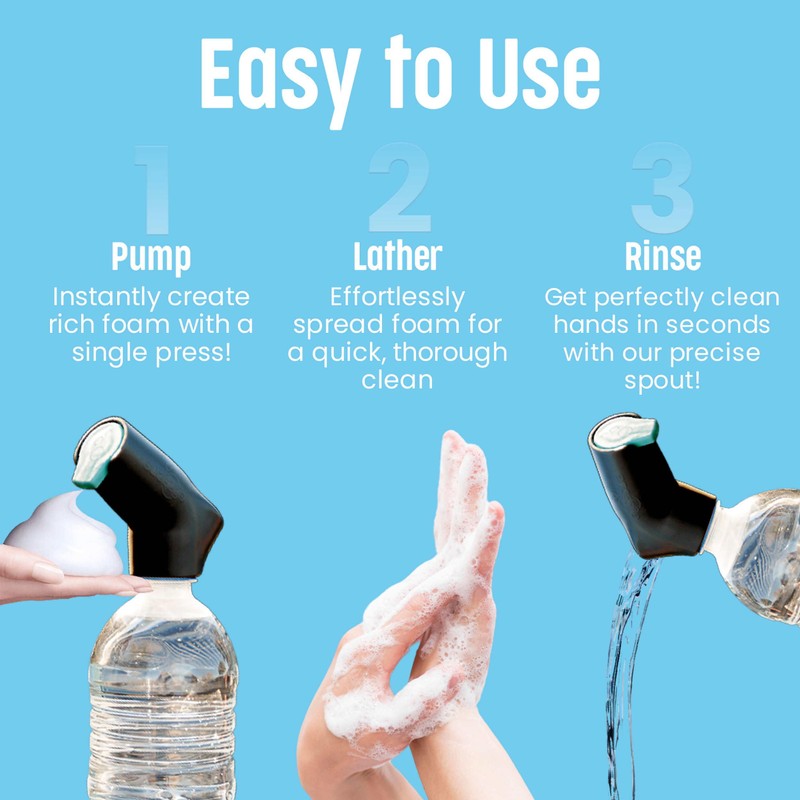 Easy to Use

1
Pump
Instantly create rich foam with a single press!

2
Lather
Effortlessly spread foam for a quick, thorough clean

3
Rinse
Get perfectly clean hands in seconds with our precise spout!