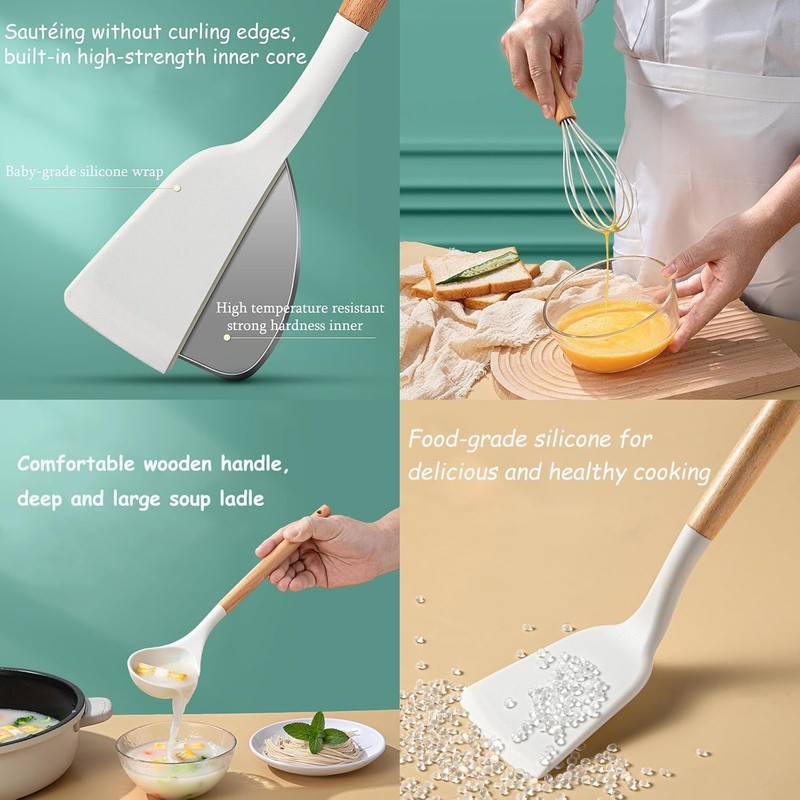 Sautéing without curling edges, built-in high-strength inner core

Baby-grade silicone wrap

High temperature resistant strong hardness inner

Comfortable wooden handle, deep and large soup ladle

Food-grade silicone for delicious and healthy cooking