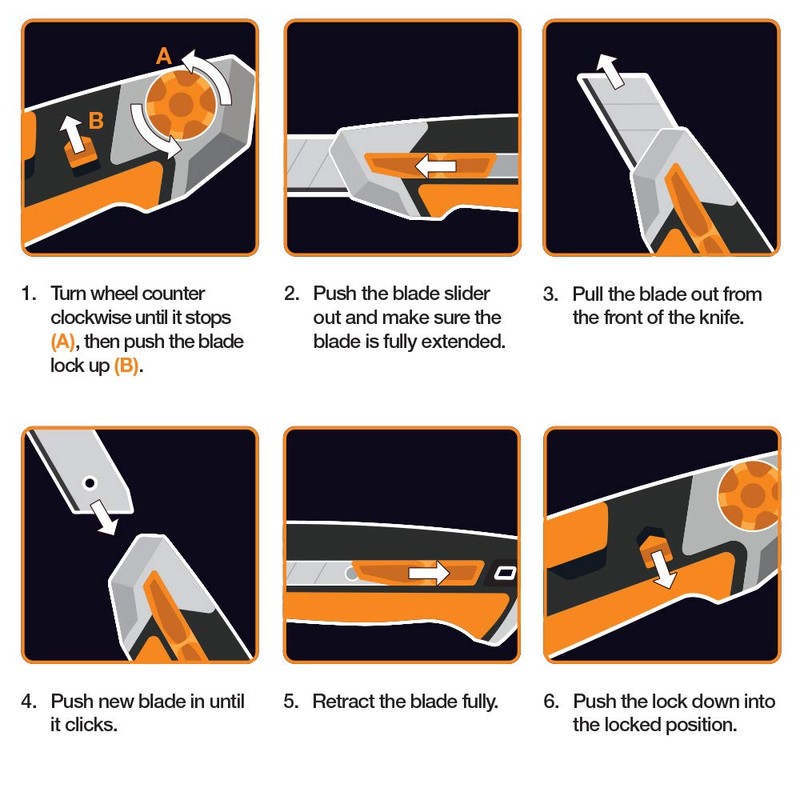 A

B

1. Turn wheel counter clockwise until it stops (A), then push the blade lock up (B).

2. Push the blade slider out and make sure the blade is fully extended.

3. Pull the blade out from the front of the knife.

4. Push new blade in until it clicks.

5. Retract the blade fully.

6. Push the lock down into the locked position.