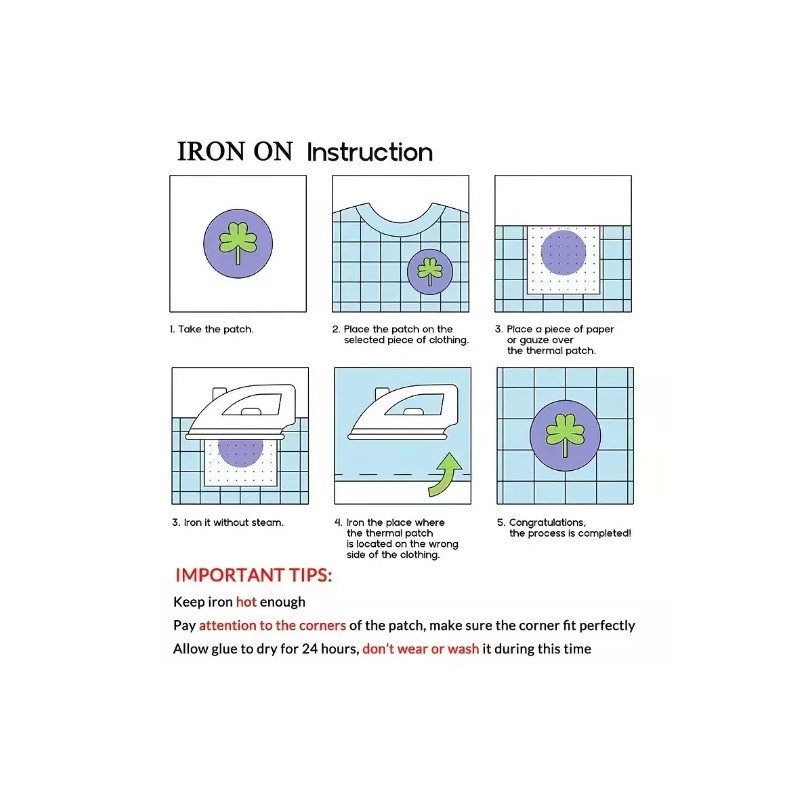 IRON ON Instruction

1. Take the patch.

2. Place the patch on the selected piece of clothing.

3. Place a piece of paper or gauze over the thermal patch.

3. Iron it without steam.

4. Iron the place where the thermal patch is located on the wrong side of the clothing.

5. Congratulations, the process is completed!

IMPORTANT TIPS:

Keep iron hot enough

Pay attention to the corners of the patch, make sure the corner fit perfectly

Allow glue to dry for 24 hours, don't wear or wash it during this time