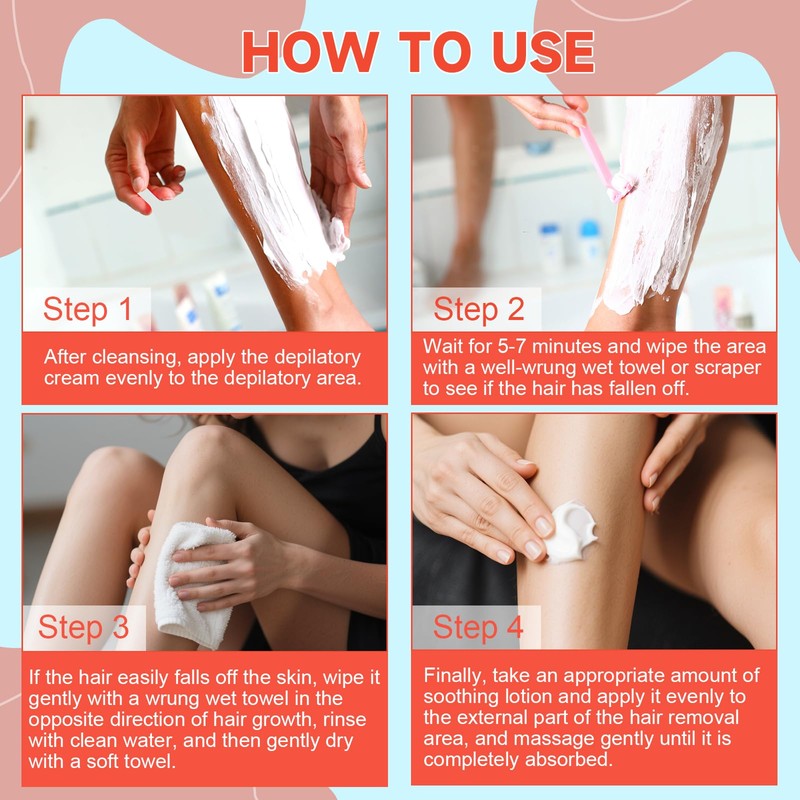 HOW TO USE

Step 1

After cleansing, apply the depilatory cream evenly to the depilatory area.

Step 2

Wait for 5-7 minutes and wipe the area with a well-wrung wet towel or scraper to see if the hair has fallen off.

Step 3

If the hair easily falls off the skin, wipe it gently with a wrung wet towel in the opposite direction of hair growth, rinse with clean water, and then gently dry with a soft towel.

Step 4

Finally, take an appropriate amount of soothing lotion and apply it evenly to the external part of the hair removal area, and massage gently until it is completely absorbed.