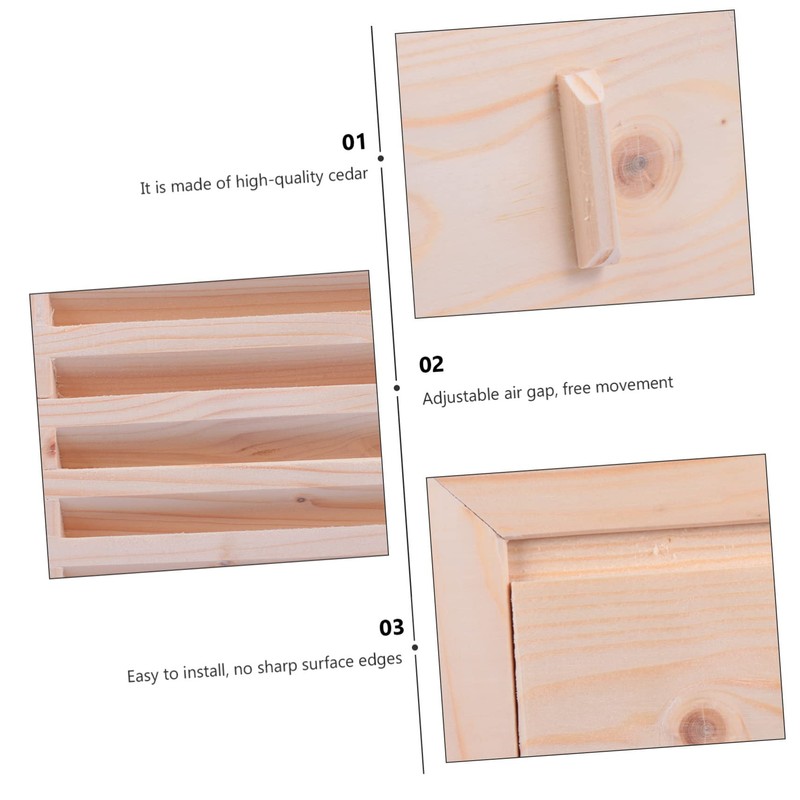 01
It is made of high-quality cedar

02
Adjustable air gap, free movement

03
Easy to install, no sharp surface edges