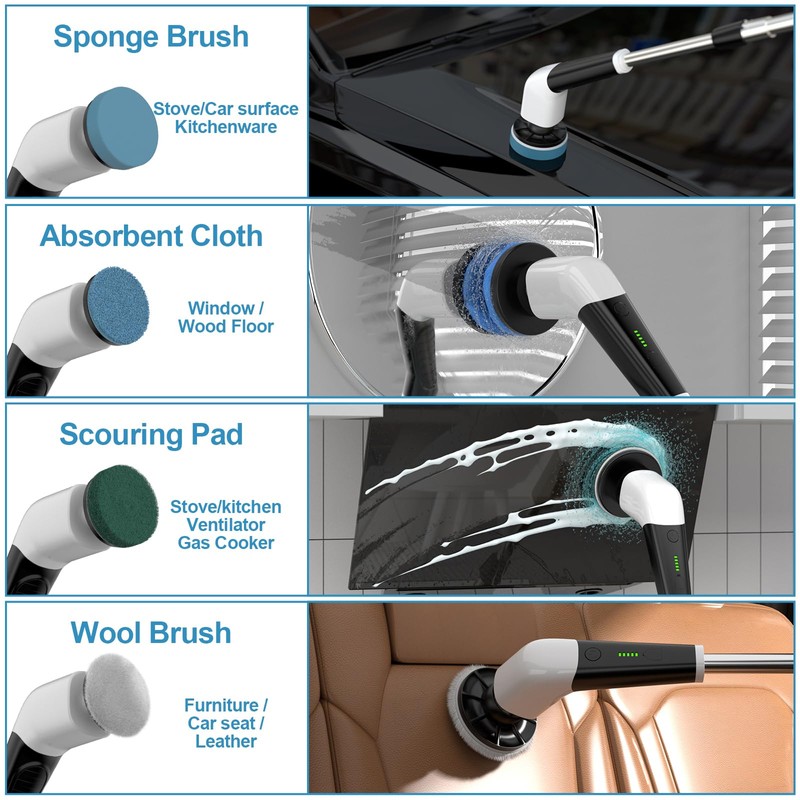 Sponge Brush

Stove/Car surface
Kitchenware

Absorbent Cloth

Window /
Wood Floor

Scouring Pad

Stove/kitchen
Ventilator
Gas Cooker

Wool Brush

Furniture /
Car seat /
Leather