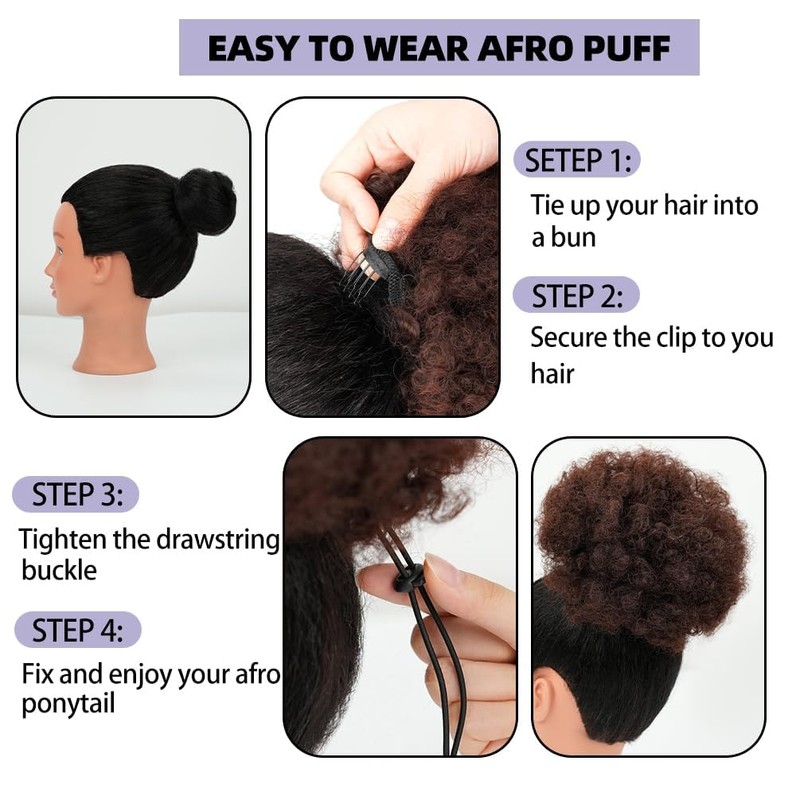 EASY TO WEAR AFRO PUFF

SETEP 1:

Tie up your hair into a bun

STEP 2:

Secure the clip to you hair

STEP 3:

Tighten the drawstring buckle

STEP 4:

Fix and enjoy your afro ponytail