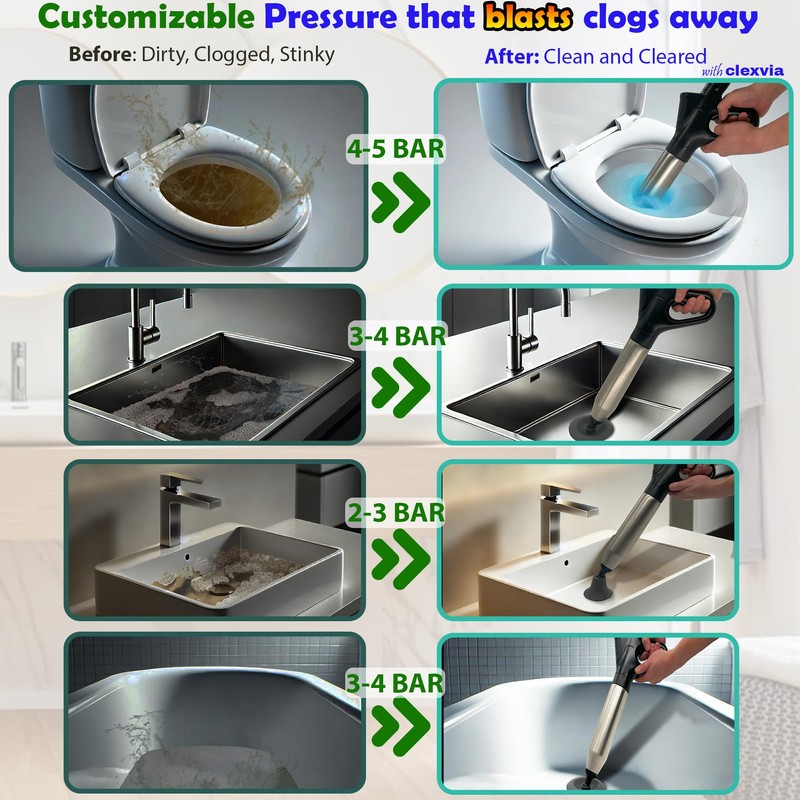 Customizable Pressure that blasts clogs away

Before: Dirty, Clogged, Stinky

After: Clean and Cleared

with clexvia

4-5 BAR

3-4 BAR

2-3 BAR

3-4 BAR