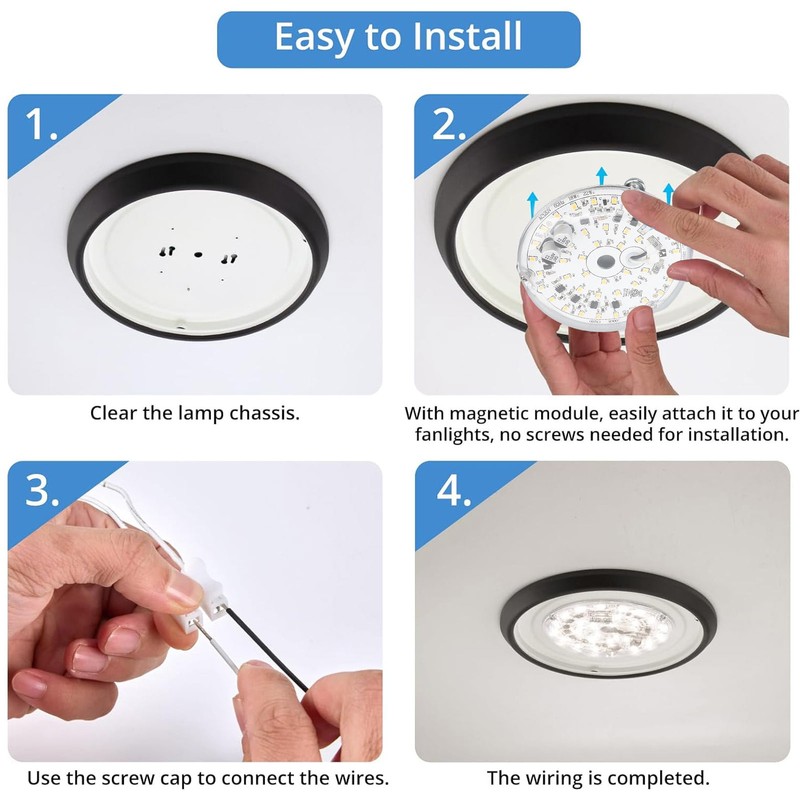 Easy to Install

1.

Clear the lamp chassis.

2.

With magnetic module, easily attach it to your fanlights, no screws needed for installation.

3.

Use the screw cap to connect the wires.

4.

The wiring is completed.