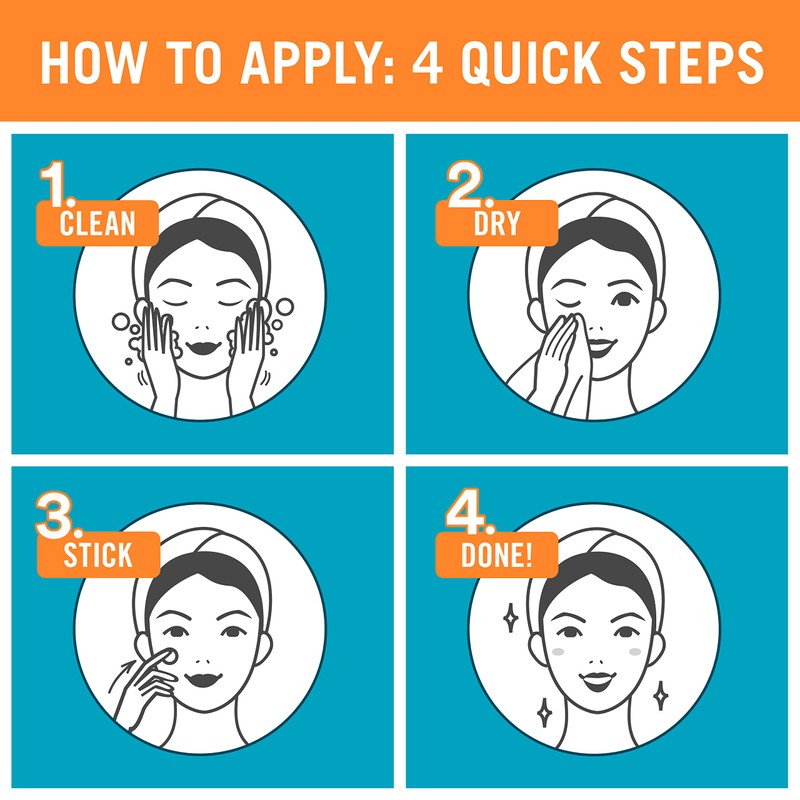 HOW TO APPLY: 4 QUICK STEPS

1. CLEAN

2. DRY

3. STICK

4. DONE!