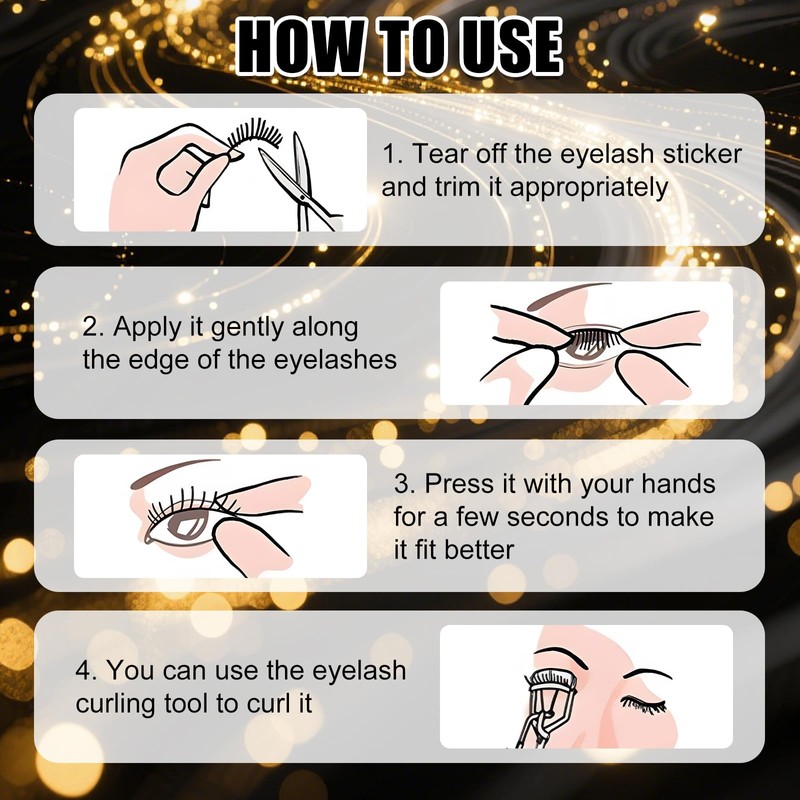 HOW TO USE

1. Tear off the eyelash sticker and trim it appropriately

2. Apply it gently along the edge of the eyelashes

3. Press it with your hands for a few seconds to make it fit better

4. You can use the eyelash curling tool to curl it