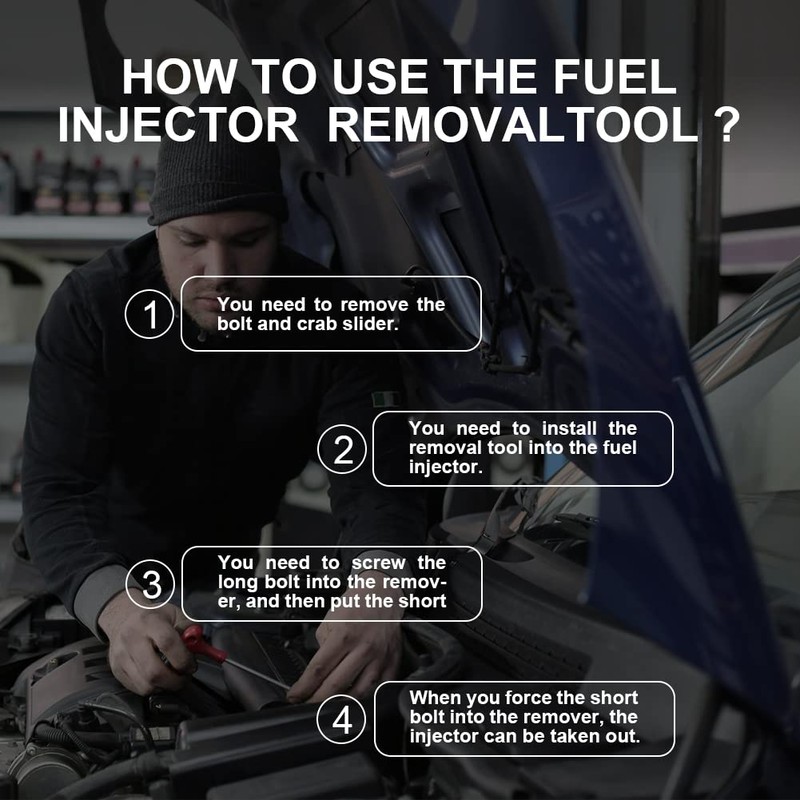 HOW TO USE THE FUEL INJECTOR REMOVALTOOL ?

1
You need to remove the bolt and crab slider.

2
You need to install the removal tool into the fuel injector.

3
You need to screw the long bolt into the remover, and then put the short

4
When you force the short bolt into the remover, the injector can be taken out.