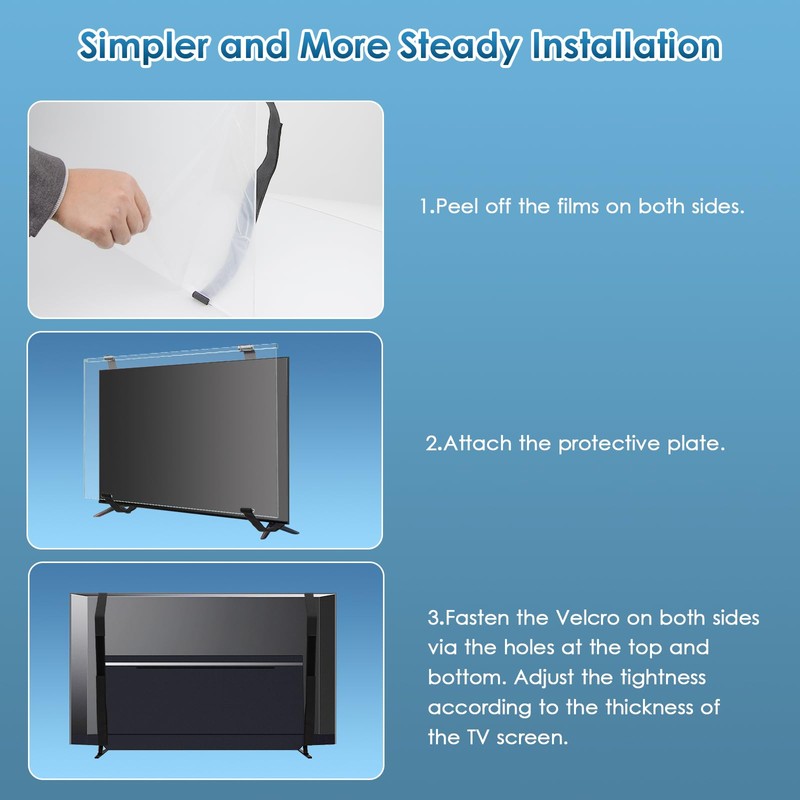 Simpler and More Steady Installation

1.Peel off the films on both sides.

2.Attach the protective plate.

3.Fasten the Velcro on both sides via the holes at the top and bottom. Adjust the tightness according to the thickness of the TV screen.