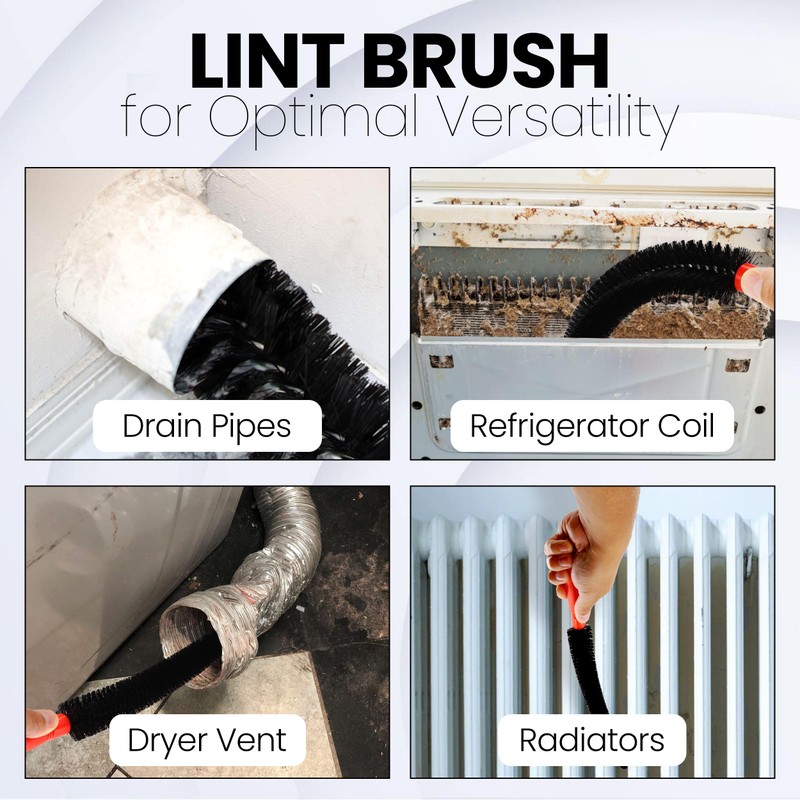 LINT BRUSH
for Optimal Versatility

Drain Pipes

Refrigerator Coil

Dryer Vent

Radiators