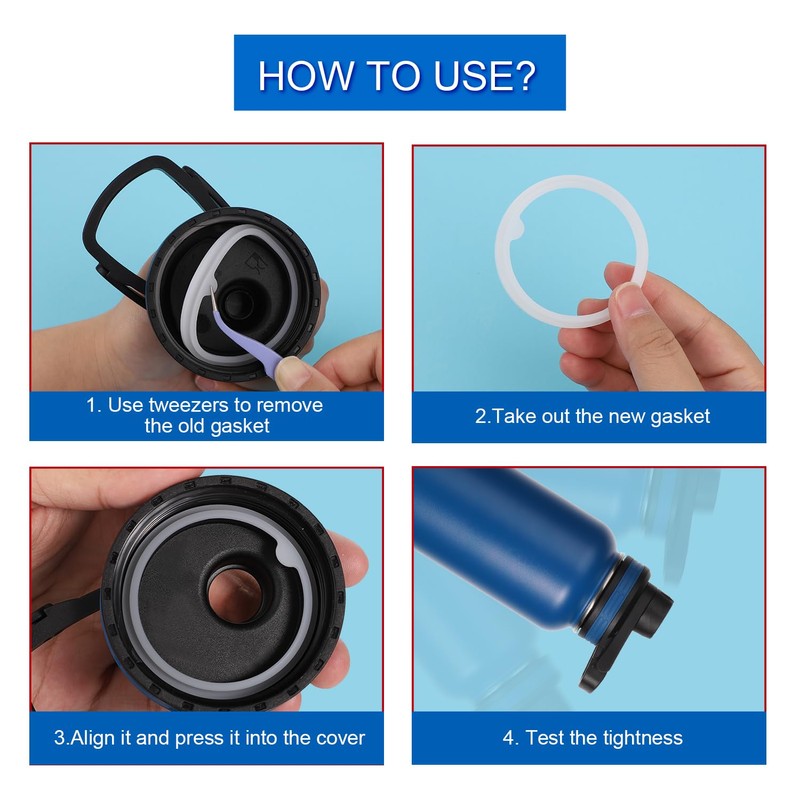 HOW TO USE?

1. Use tweezers to remove the old gasket

2.Take out the new gasket

3.Align it and press it into the cover

4. Test the tightness