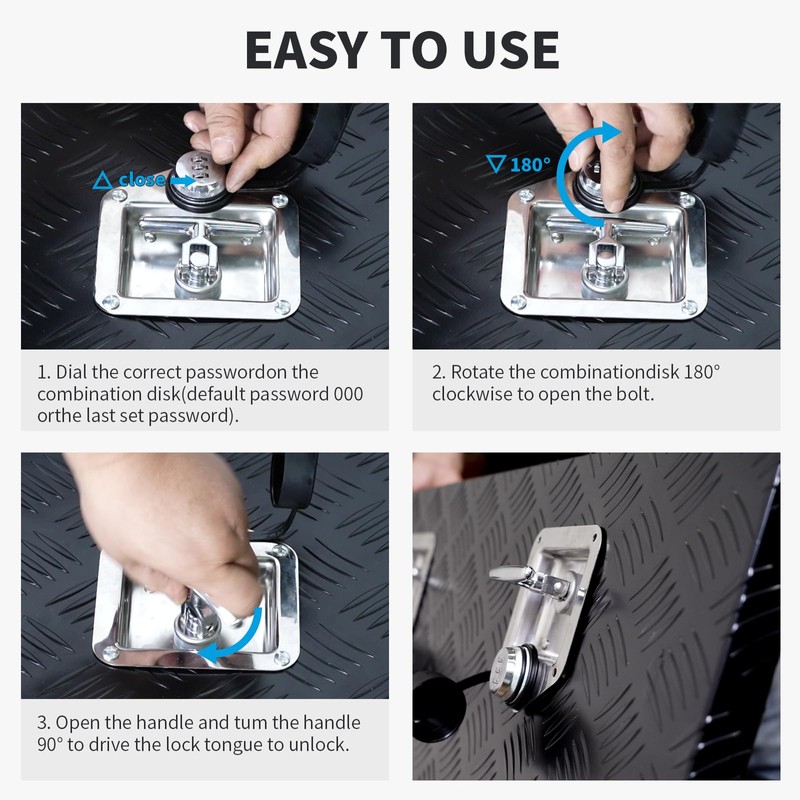 EASY TO USE

△ close

1. Dial the correct passwordon the combination disk(default password 000 orthe last set password).

▽ 180°

2. Rotate the combinationdisk 180° clockwise to open the bolt.

3. Open the handle and tum the handle 90° to drive the lock tongue to unlock.