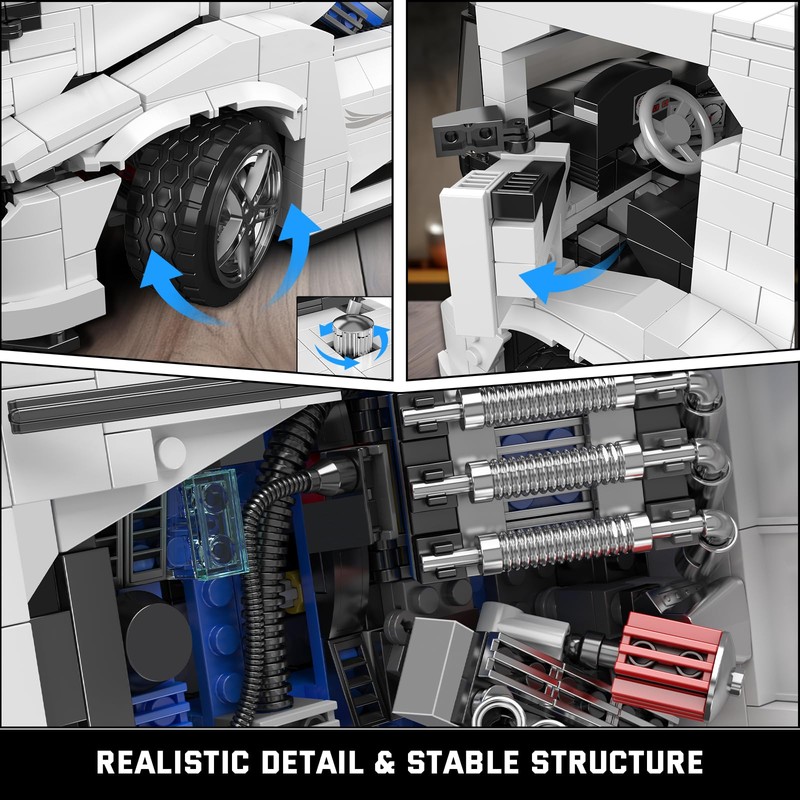 REALISTIC DETAIL & STABLE STRUCTURE