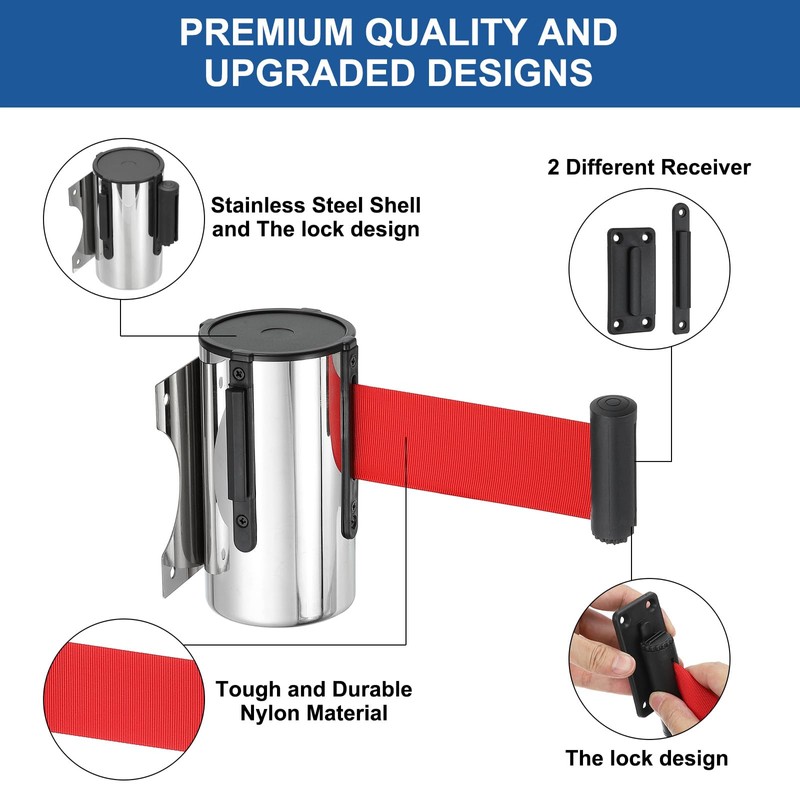 PREMIUM QUALITY AND UPGRADED DESIGNS

Stainless Steel Shell and The lock design

2 Different Receiver

Tough and Durable Nylon Material

The lock design