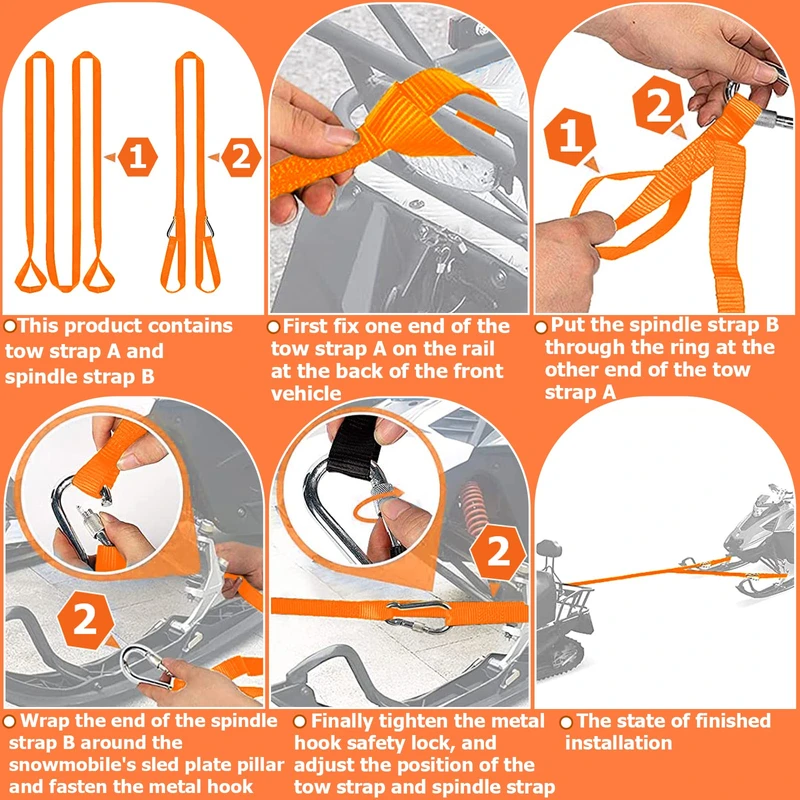 1

2

This product contains tow strap A and spindle strap B

First fix one end of the tow strap A on the rail at the back of the front vehicle

1

2

Put the spindle strap B through the ring at the other end of the tow strap A

2

Wrap the end of the spindle strap B around the snowmobile's sled plate pillar and fasten the metal hook

2

Finally tighten the metal hook safety lock, and adjust the position of the tow strap and spindle strap

The state of finished installation