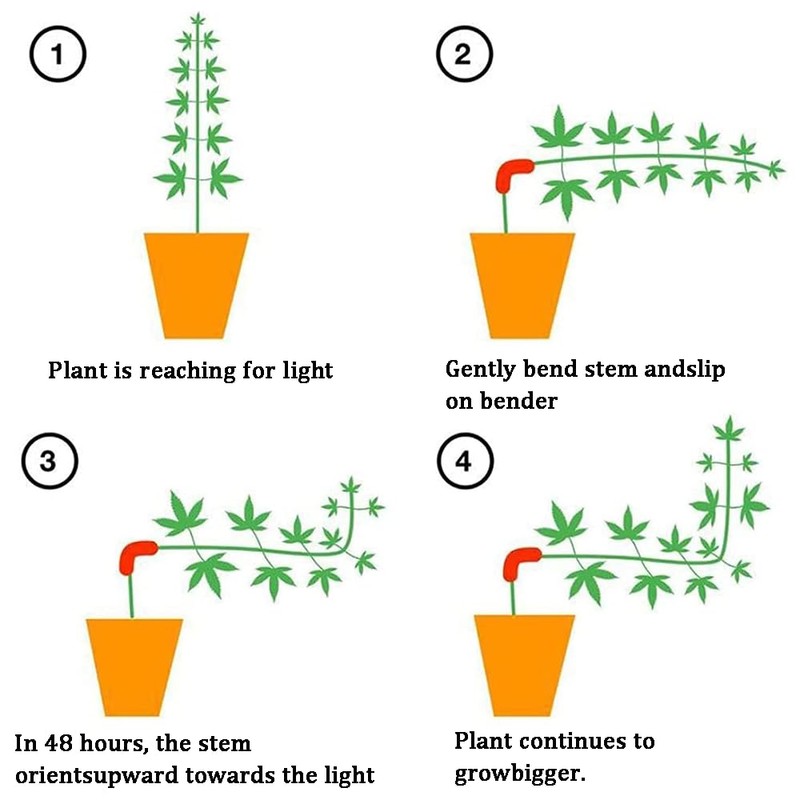 1

Plant is reaching for light

2

Gently bend stem andslip on bender

3

In 48 hours, the stem orientsupward towards the light

4

Plant continues to growbigger.