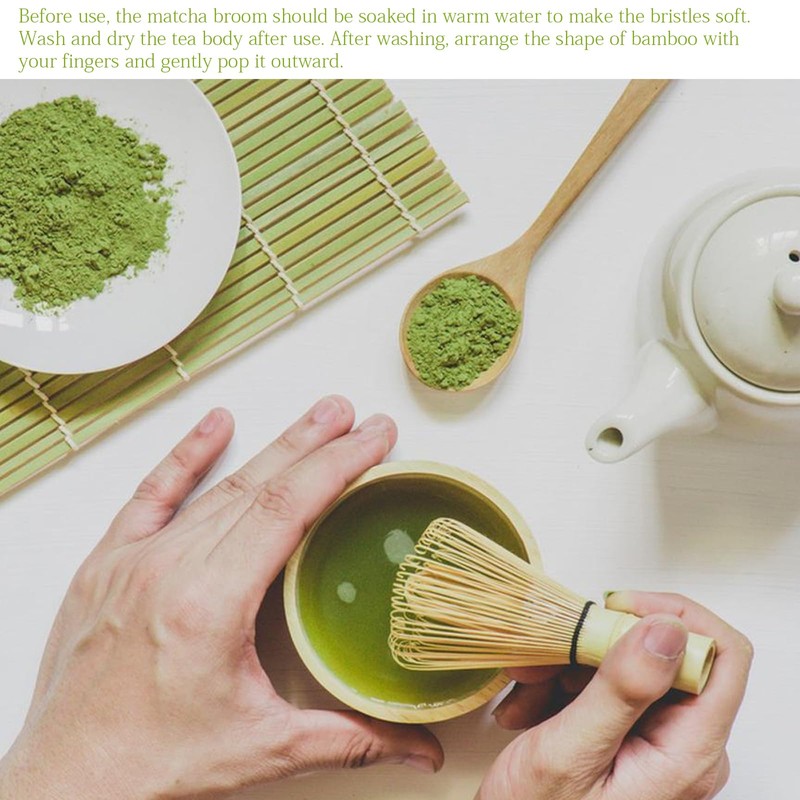 Before use, the matcha broom should be soaked in warm water to make the bristles soft. Wash and dry the tea body after use. After washing, arrange the shape of bamboo with your fingers and gently pop it outward.