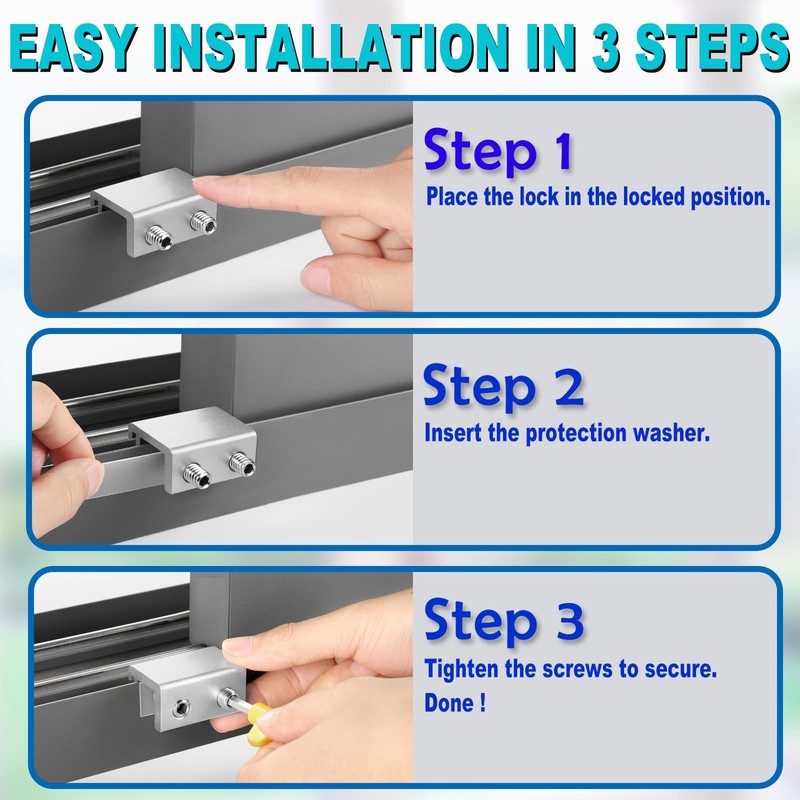 EASY INSTALLATION IN 3 STEPS

Step 1
Place the lock in the locked position.

Step 2
Insert the protection washer.

Step 3
Tighten the screws to secure.
Done !