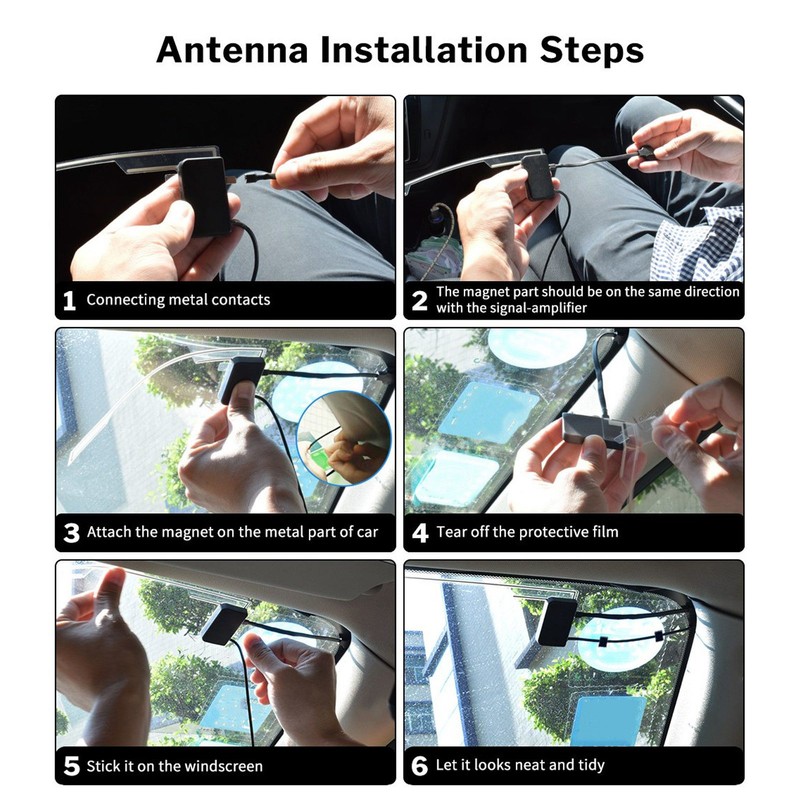 Antenna Installation Steps

1 Connecting metal contacts

2 The magnet part should be on the same direction with the signal-amplifier

3 Attach the magnet on the metal part of car

4 Tear off the protective film

5 Stick it on the windscreen

6 Let it looks neat and tidy