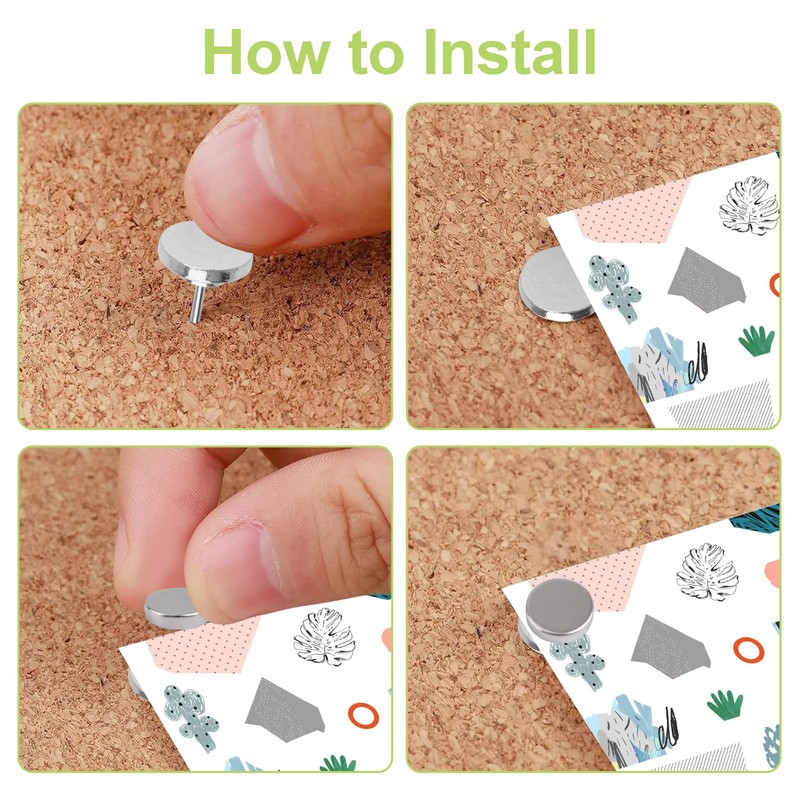 How to Install