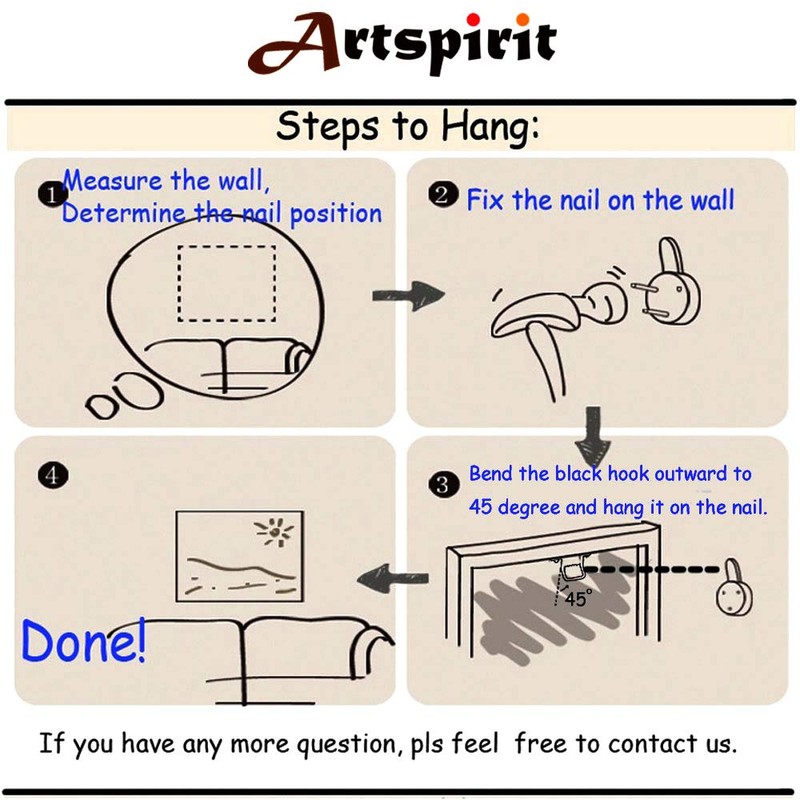 Artspirit

Steps to Hang:

1 Measure the wall, Determine the nail position

2 Fix the nail on the wall

3 Bend the black hook outward to 45 degree and hang it on the nail.

45°

4

Done!

If you have any more question, pls feel free to contact us.