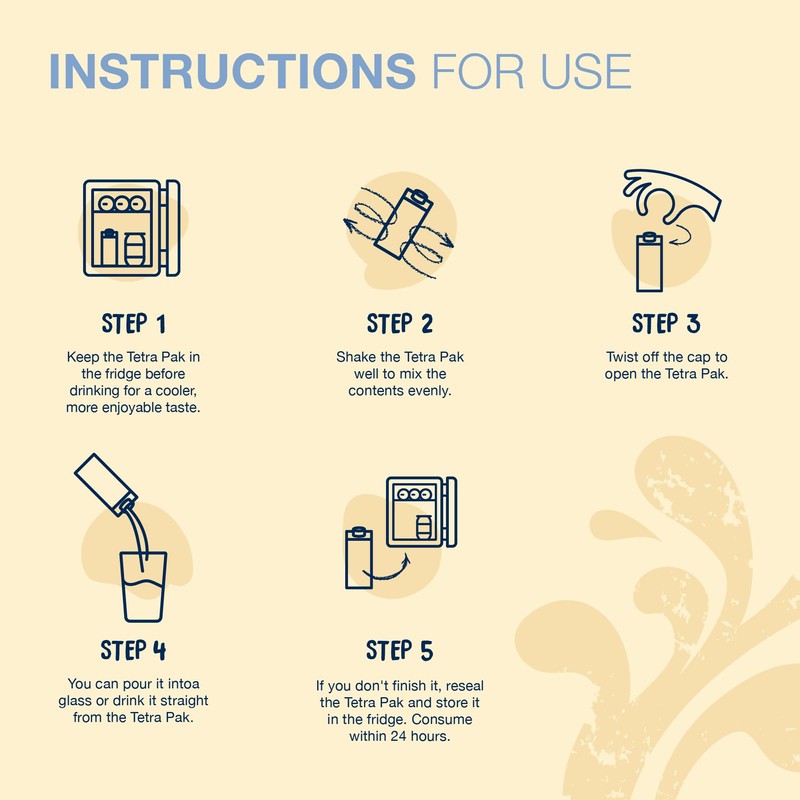 INSTRUCTIONS FOR USE

STEP 1

Keep the Tetra Pak in the fridge before drinking for a cooler, more enjoyable taste.

STEP 2

Shake the Tetra Pak well to mix the contents evenly.

STEP 3

Twist off the cap to open the Tetra Pak.

STEP 4

You can pour it intoa glass or drink it straight from the Tetra Pak.

STEP 5

If you don't finish it, reseal the Tetra Pak and store it in the fridge. Consume within 24 hours.