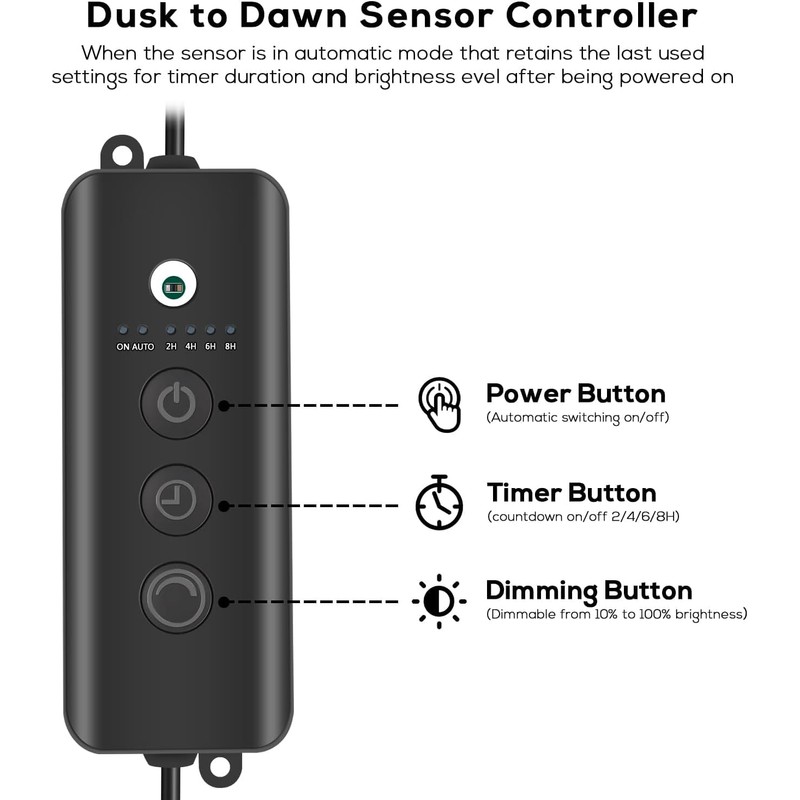 Dusk to Dawn Sensor Controller

When the sensor is in automatic mode that retains the last used settings for timer duration and brightness evel after being powered on

ON AUTO 2H 4H 6H 8H

Power Button
(Automatic switching on/off)

Timer Button
(countdown on/off 2/4/6/8H)

Dimming Button
(Dimmable from 10% to 100% brightness)