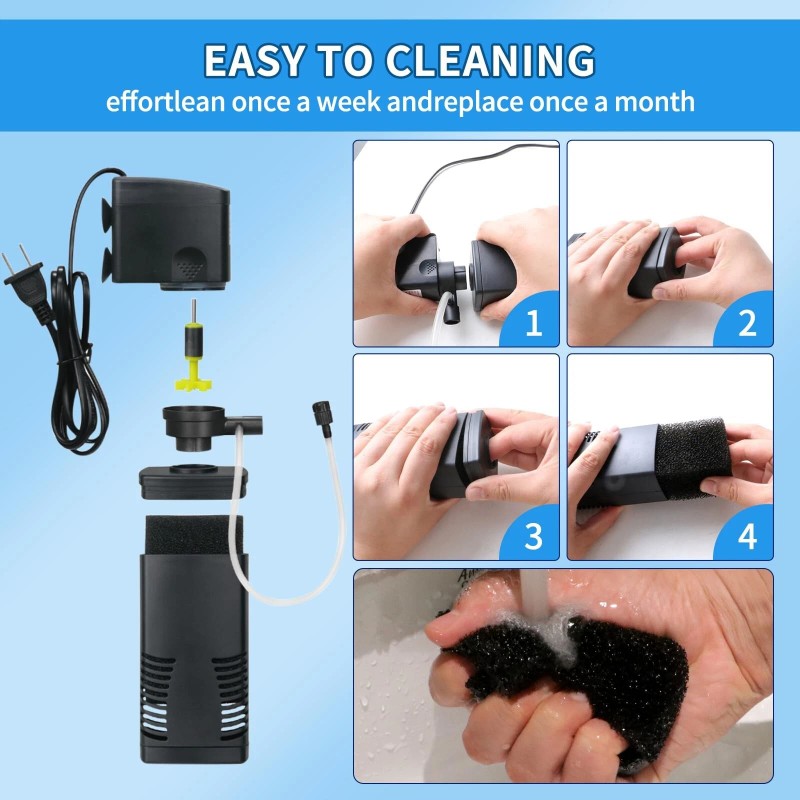 EASY TO CLEANING
effortlean once a week andreplace once a month

1

2

3

4