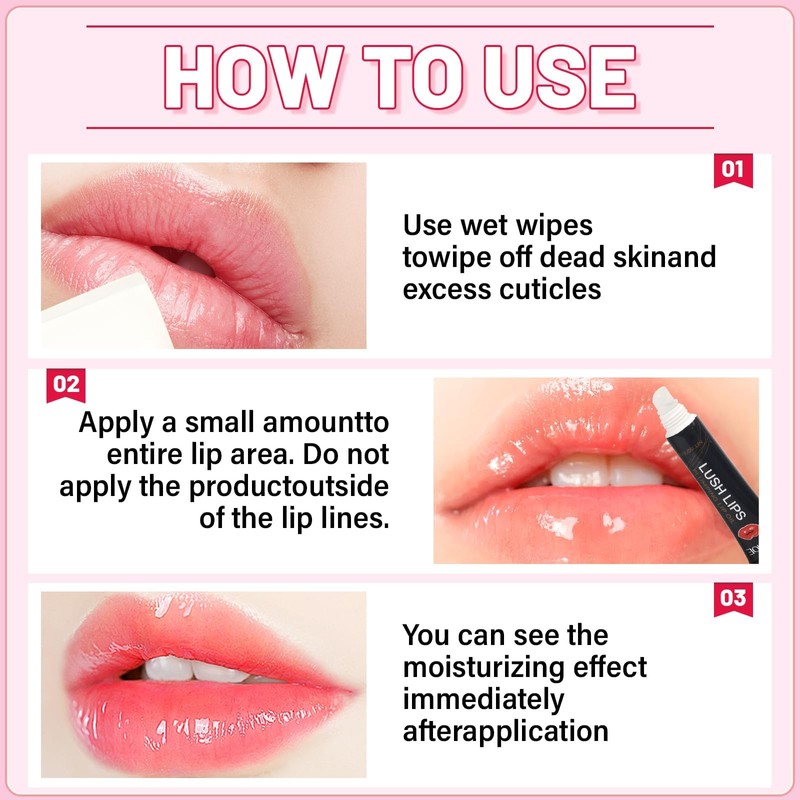 HOW TO USE

01

Use wet wipes towipe off dead skinand excess cuticles

02

Apply a small amountto entire lip area. Do not apply the productoutside of the lip lines.

LUSH LIPS

03

You can see the moisturizing effect immediately afterapplication