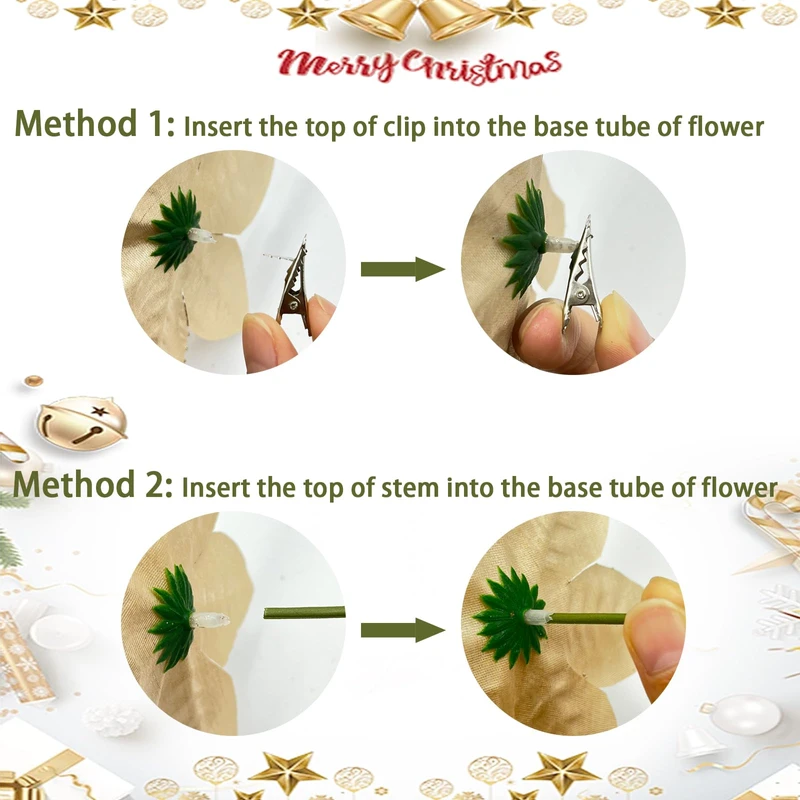 Merry Christmas

Method 1: Insert the top of clip into the base tube of flower

Method 2: Insert the top of stem into the base tube of flower