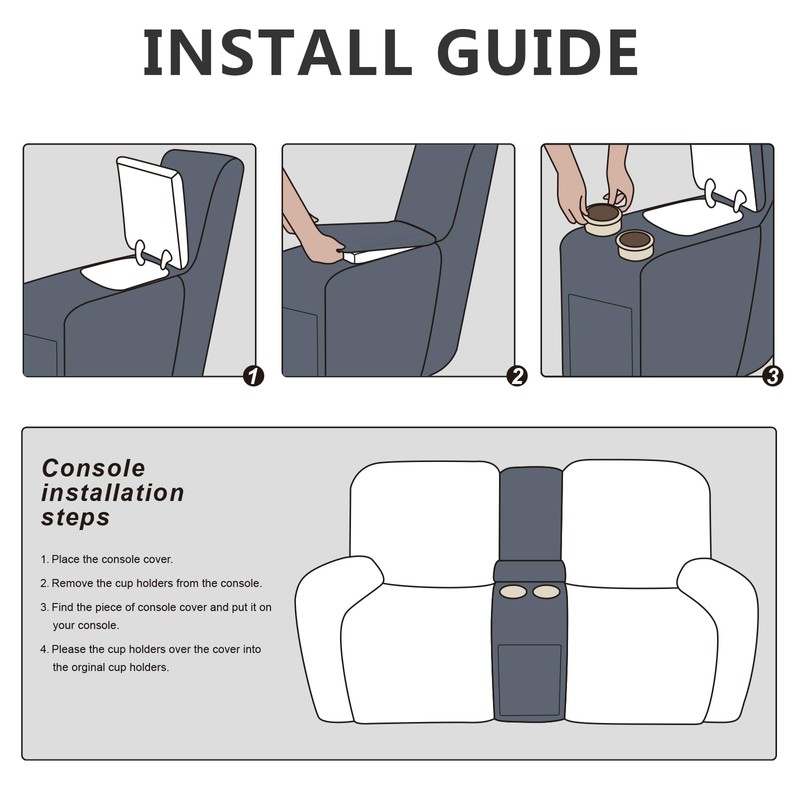 INSTALL GUIDE

1

2

3

Console installation steps

1. Place the console cover.

2. Remove the cup holders from the console.

3. Find the piece of console cover and put it on your console.

4. Please the cup holders over the cover into the orginal cup holders.