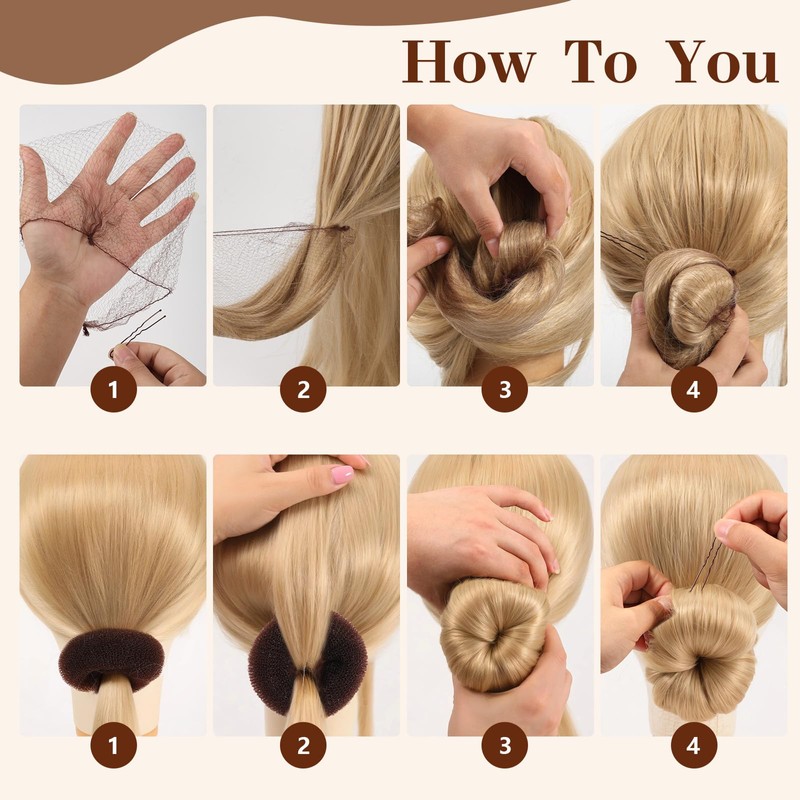 How To You

1

2

3

4

1

2

3

4