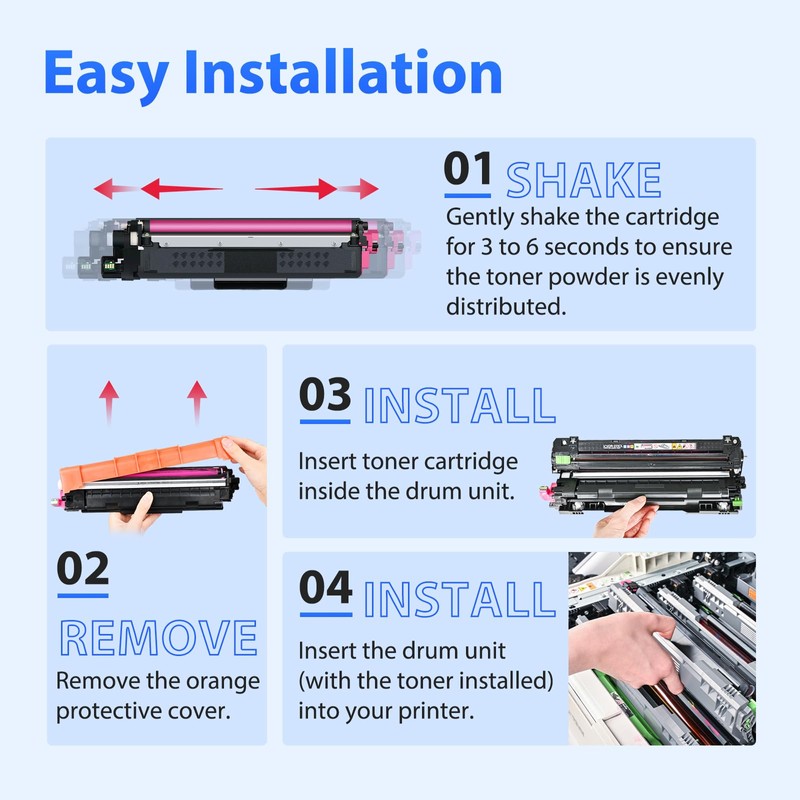 Easy Installation

01 SHAKE

Gently shake the cartridge for 3 to 6 seconds to ensure the toner powder is evenly distributed.

02

REMOVE

Remove the orange protective cover.

03 INSTALL

Insert toner cartridge inside the drum unit.

04 INSTALL

Insert the drum unit (with the toner installed) into your printer.