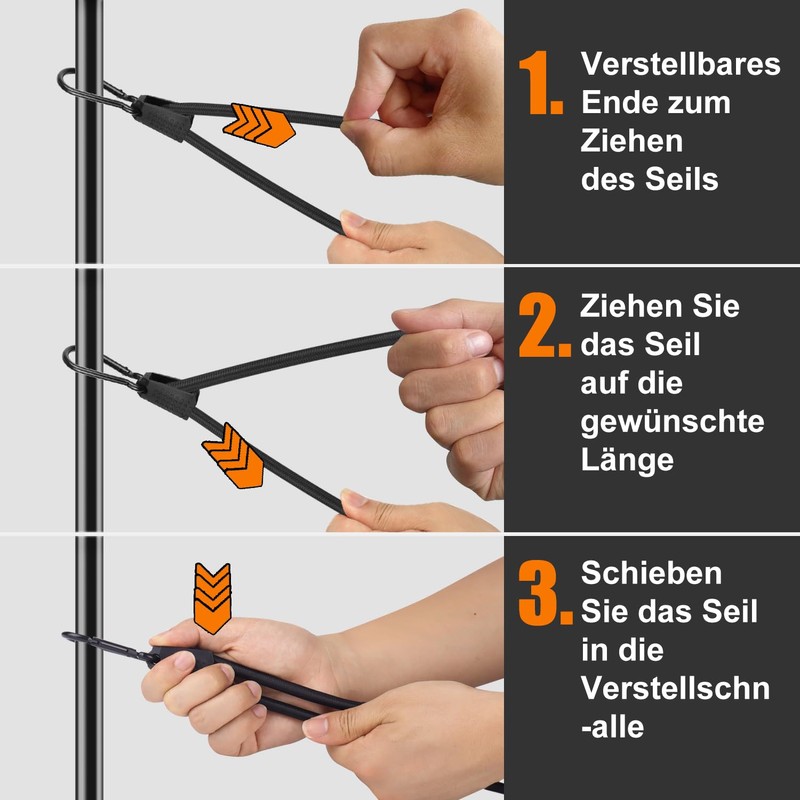 1. Verstellbares Ende zum Ziehen des Seils

2. Ziehen Sie das Seil auf die gewünschte Länge

3. Schieben Sie das Seil in die Verstellschn -alle