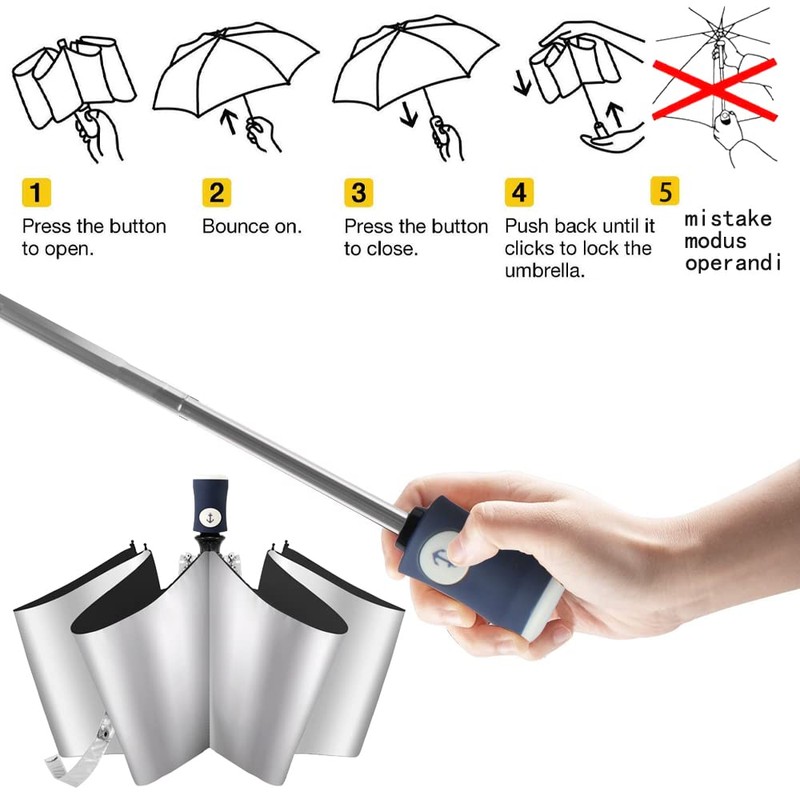 1
Press the button to open.

2
Bounce on.

3
Press the button to close.

4
Push back until it clicks to lock the umbrella.

5
mistake modus operandi