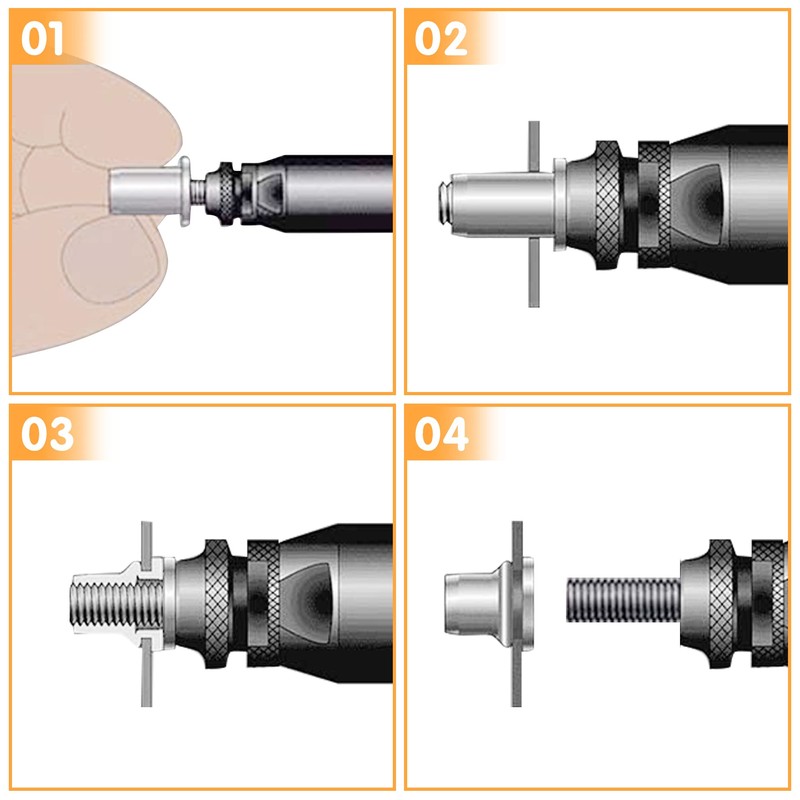 01

02

03

04