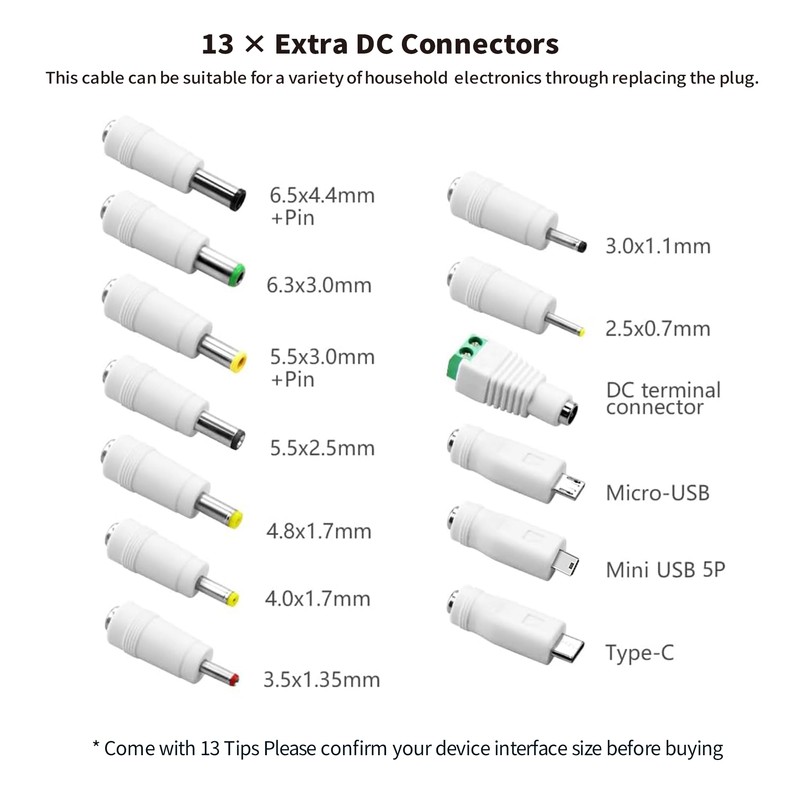 13 × Extra DC Connectors

This cable can be suitable for a variety of household electronics through replacing the plug.

6.5x4.4mm
+Pin

6.3x3.0mm

5.5x3.0mm
+Pin

5.5x2.5mm

4.8x1.7mm

4.0x1.7mm

3.5x1.35mm

3.0x1.1mm

2.5x0.7mm

DC terminal
connector

Micro-USB

Mini USB 5P

Type-C

* Come with 13 Tips Please confirm your device interface size before buying