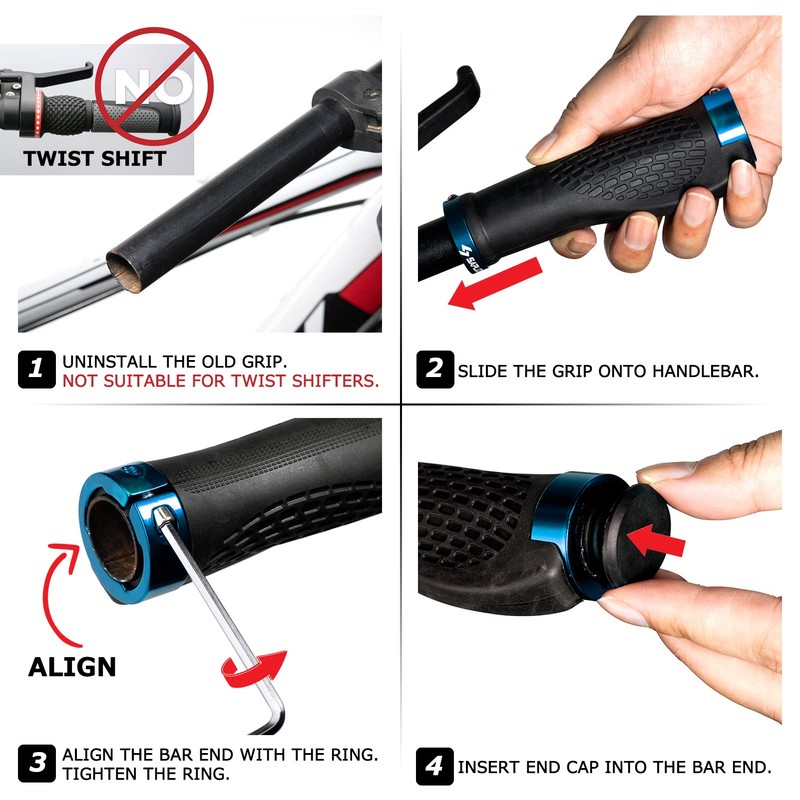 NO

TWIST SHIFT

1 UNINSTALL THE OLD GRIP.
NOT SUITABLE FOR TWIST SHIFTERS.

2 SLIDE THE GRIP ONTO HANDLEBAR.

ALIGN

3 ALIGN THE BAR END WITH THE RING.
TIGHTEN THE RING.

4 INSERT END CAP INTO THE BAR END.