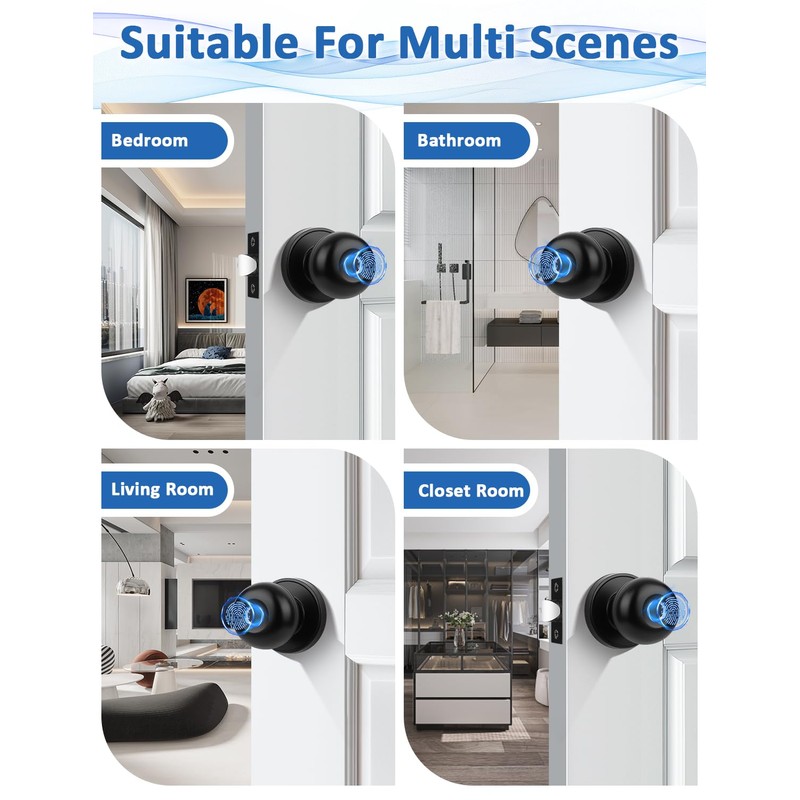 Suitable For Multi Scenes

Bedroom

Bathroom

Living Room

Closet Room