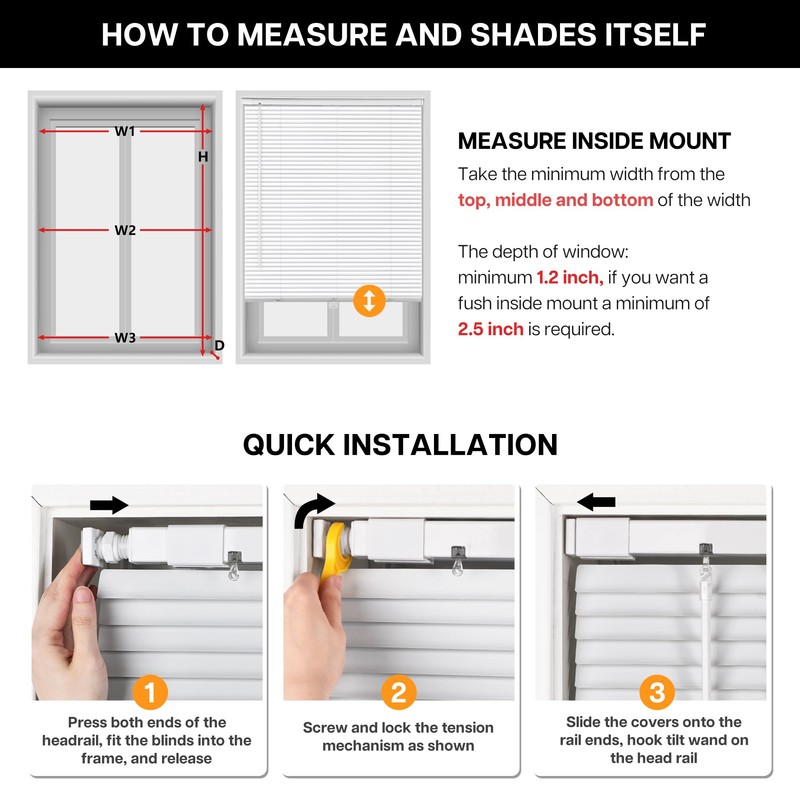 HOW TO MEASURE AND SHADES ITSELF

W1

H

W2

W3

D

MEASURE INSIDE MOUNT

Take the minimum width from the top, middle and bottom of the width

The depth of window: minimum 1.2 inch, if you want a fush inside mount a minimum of 2.5 inch is required.

QUICK INSTALLATION

1

Press both ends of the headrail, fit the blinds into the frame, and release

2

Screw and lock the tension mechanism as shown

3

Slide the covers onto the rail ends, hook tilt wand on the head rail