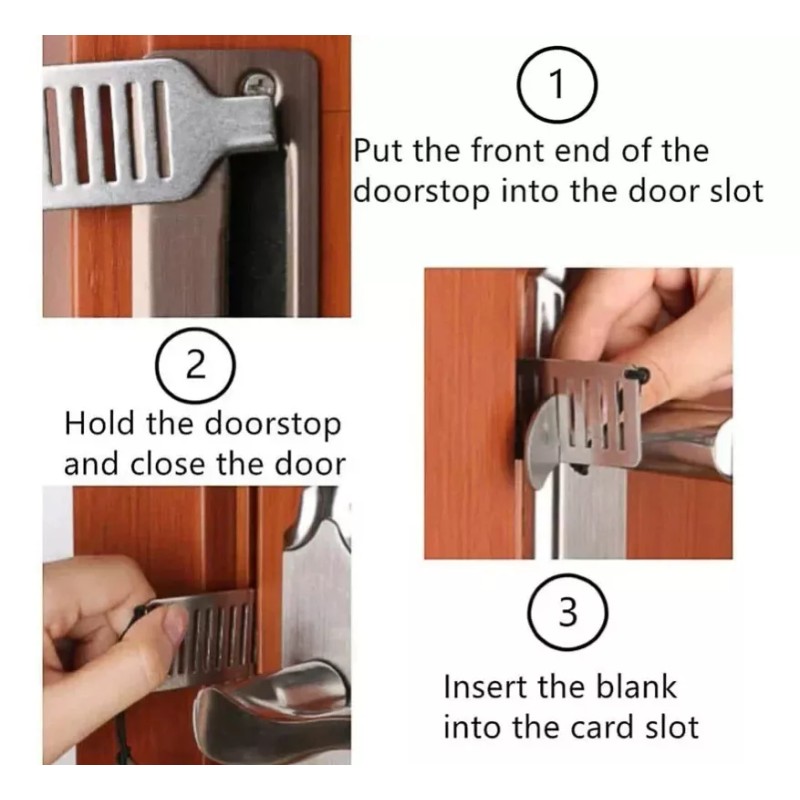 1

Put the front end of the doorstop into the door slot

2

Hold the doorstop and close the door

3

Insert the blank into the card slot