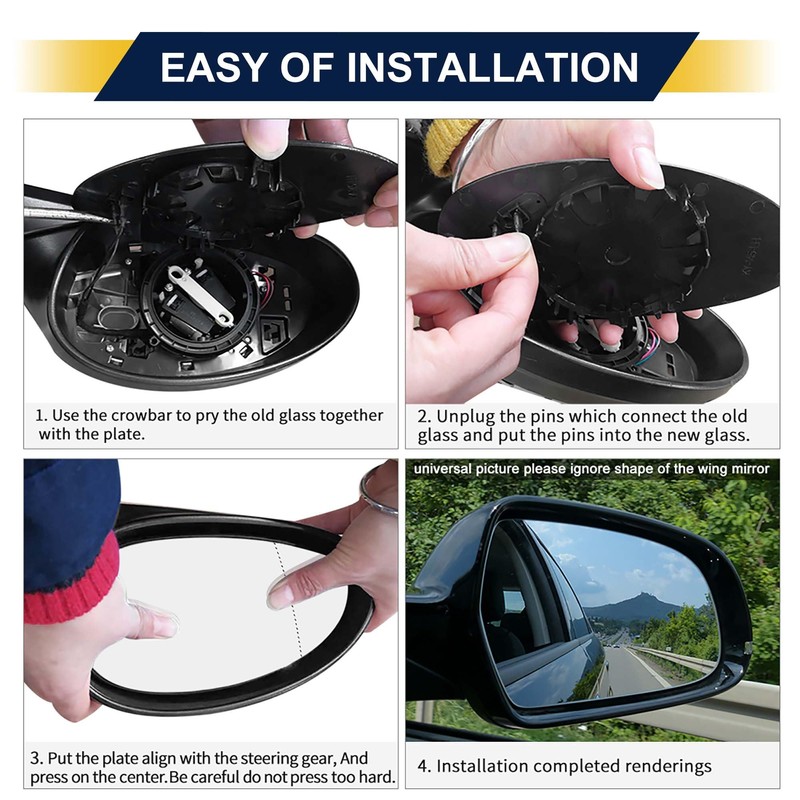 EASY OF INSTALLATION

1. Use the crowbar to pry the old glass together with the plate.

2. Unplug the pins which connect the old glass and put the pins into the new glass.

3. Put the plate align with the steering gear, And press on the center.Be careful do not press too hard.

universal picture please ignore shape of the wing mirror

4. Installation completed renderings