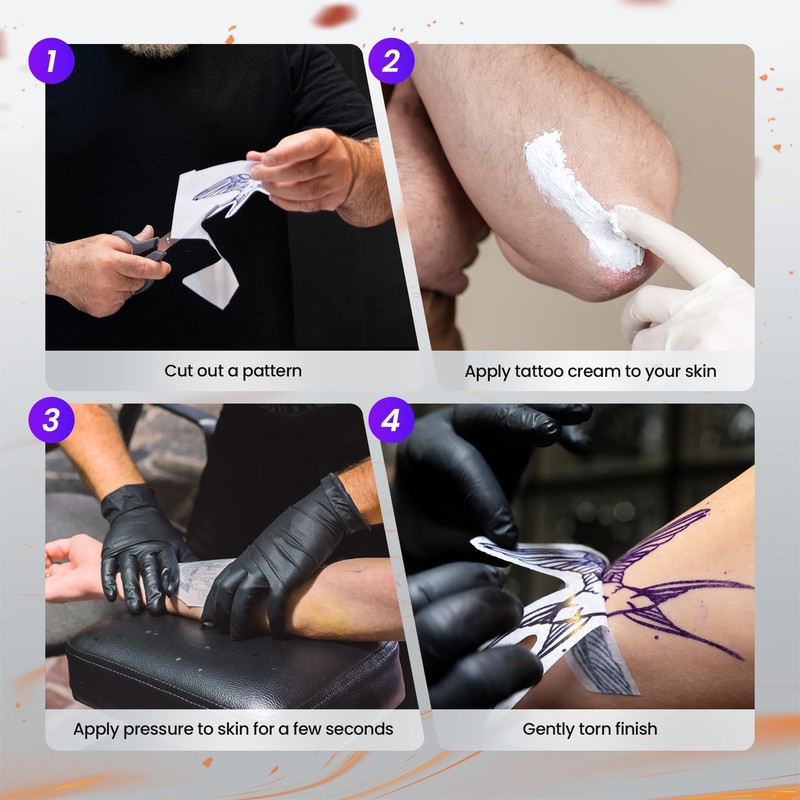 1

Cut out a pattern

2

Apply tattoo cream to your skin

3

Apply pressure to skin for a few seconds

4

Gently torn finish