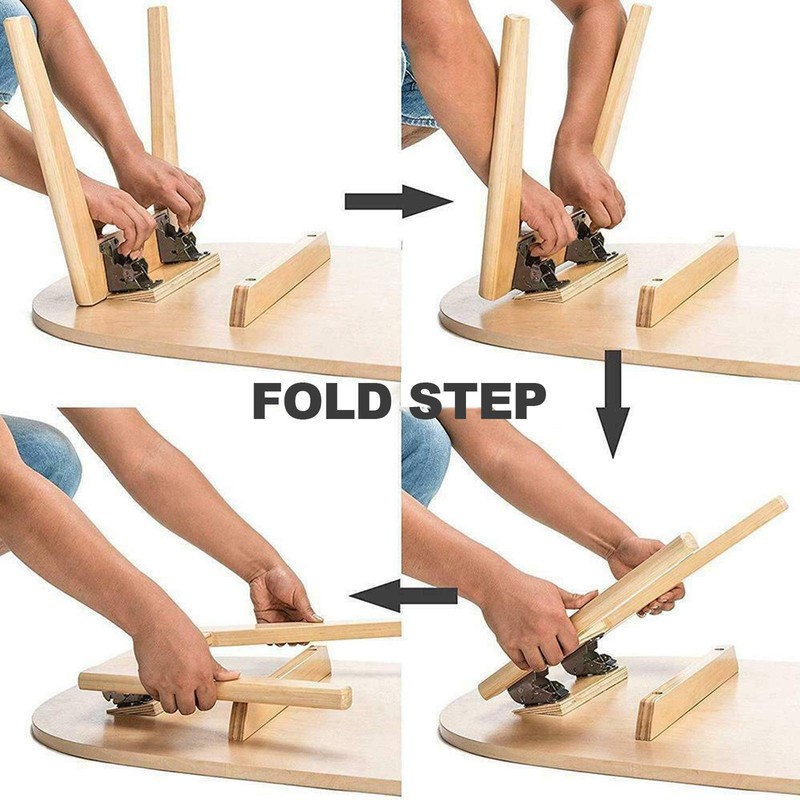 FOLD STEP