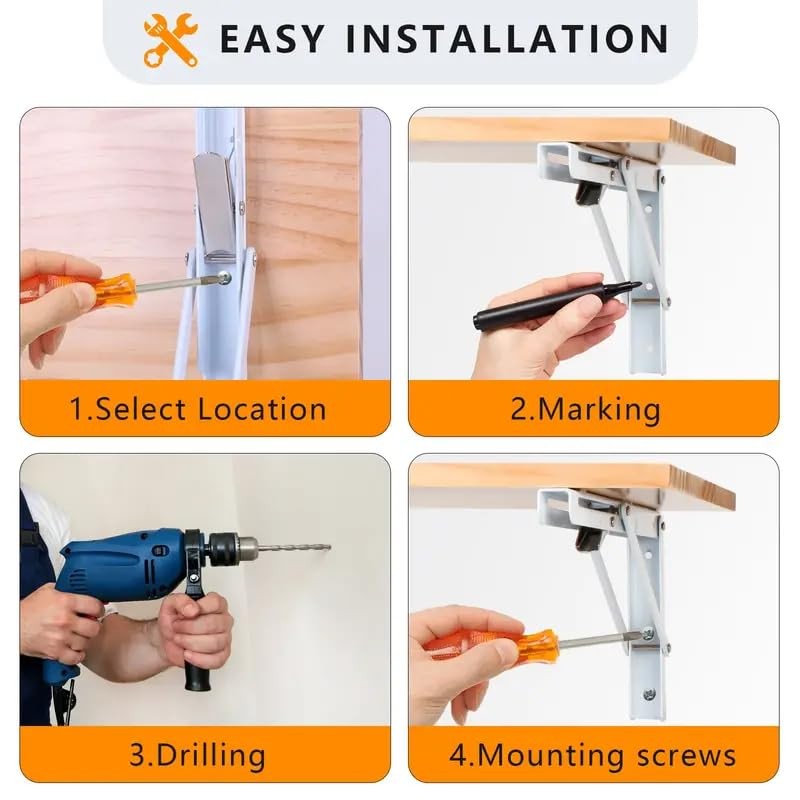 EASY INSTALLATION

1.Select Location

2.Marking

3.Drilling

4.Mounting screws